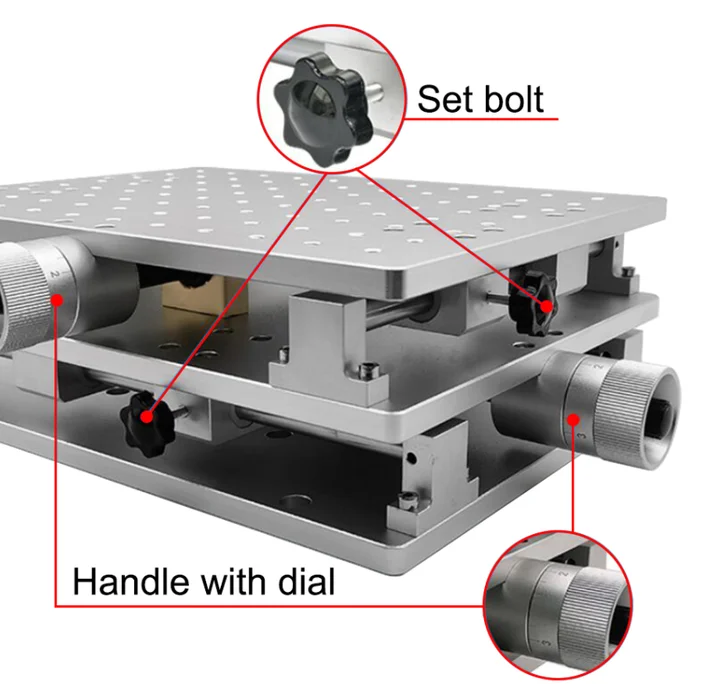 Set bolt

Handle with dial