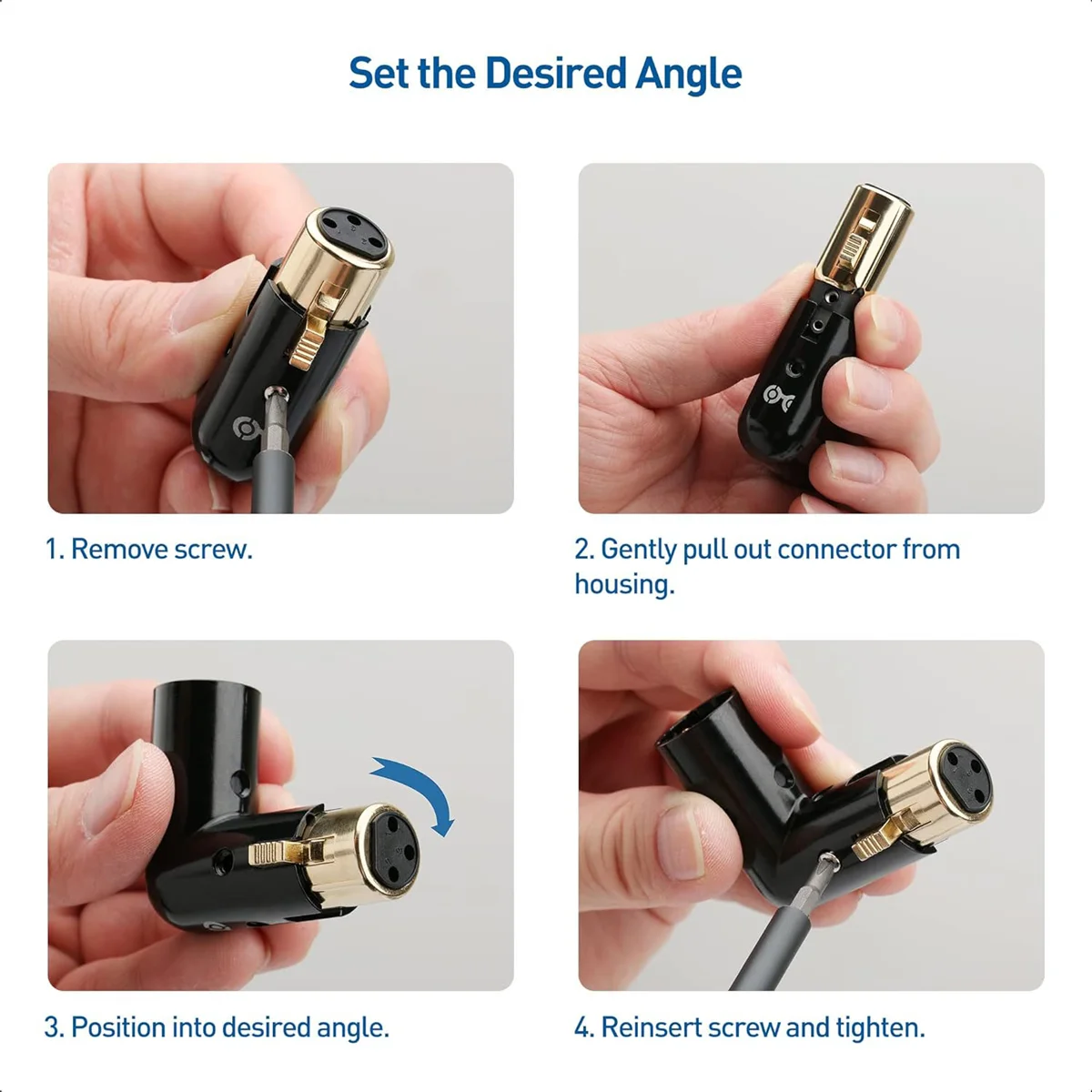 Set the Desired Angle

1. Remove screw.

2. Gently pull out connector from housing.

3. Position into desired angle.

4. Reinsert screw and tighten.