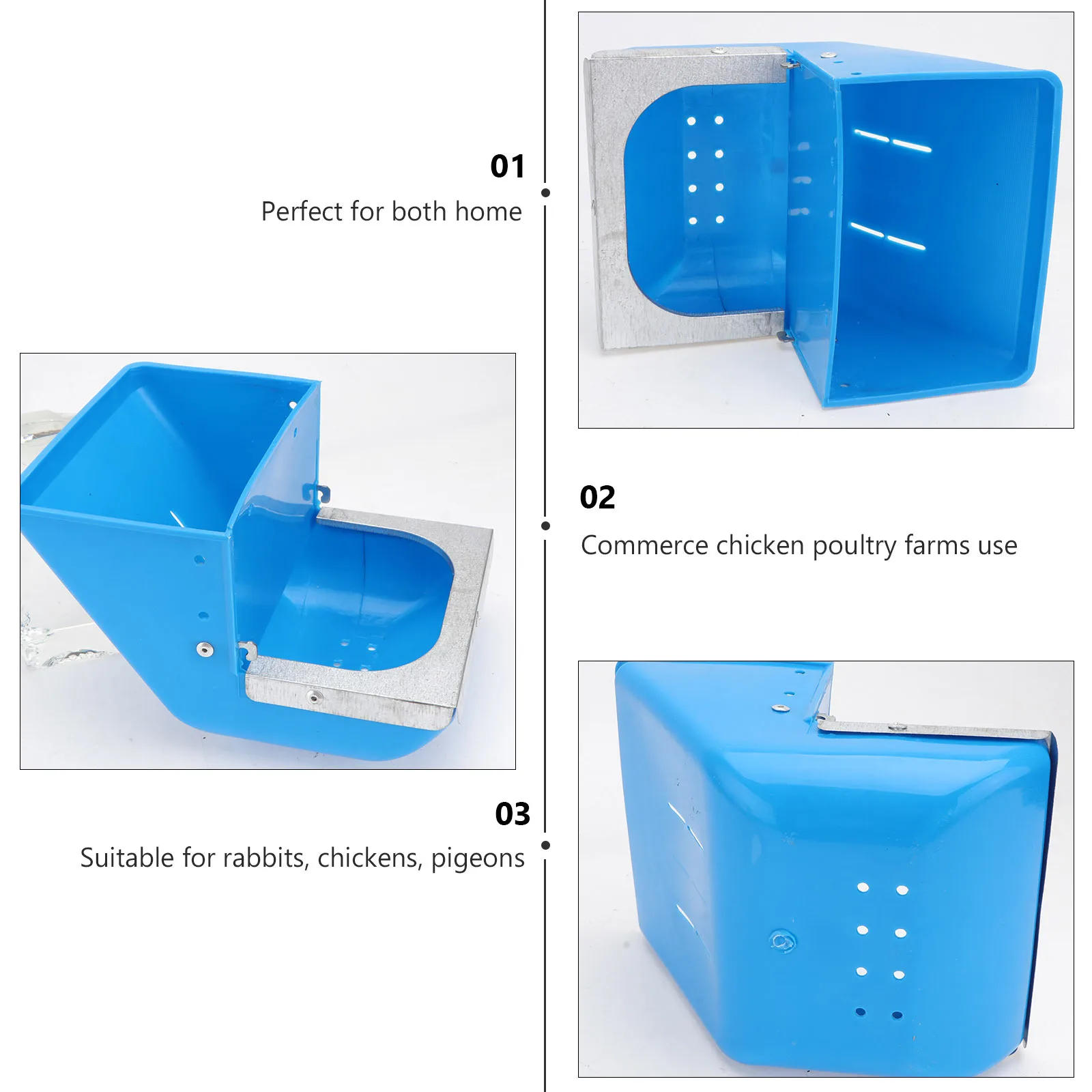 01
Perfect for both home

02
Commerce chicken poultry farms use

03
Suitable for rabbits, chickens, pigeons