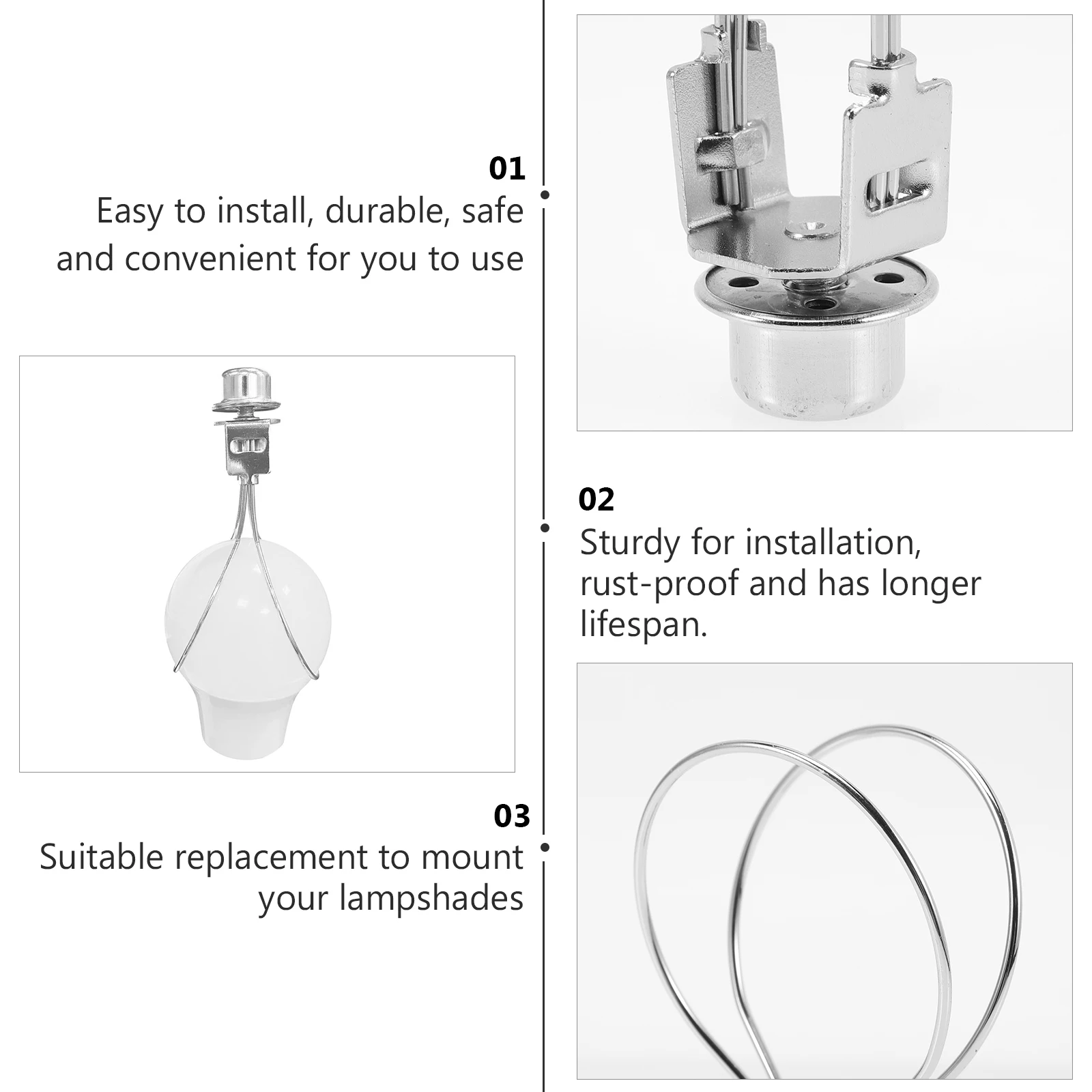 01
Easy to install, durable, safe and convenient for you to use

02
Sturdy for installation, rust-proof and has longer lifespan.

03
Suitable replacement to mount your lampshades