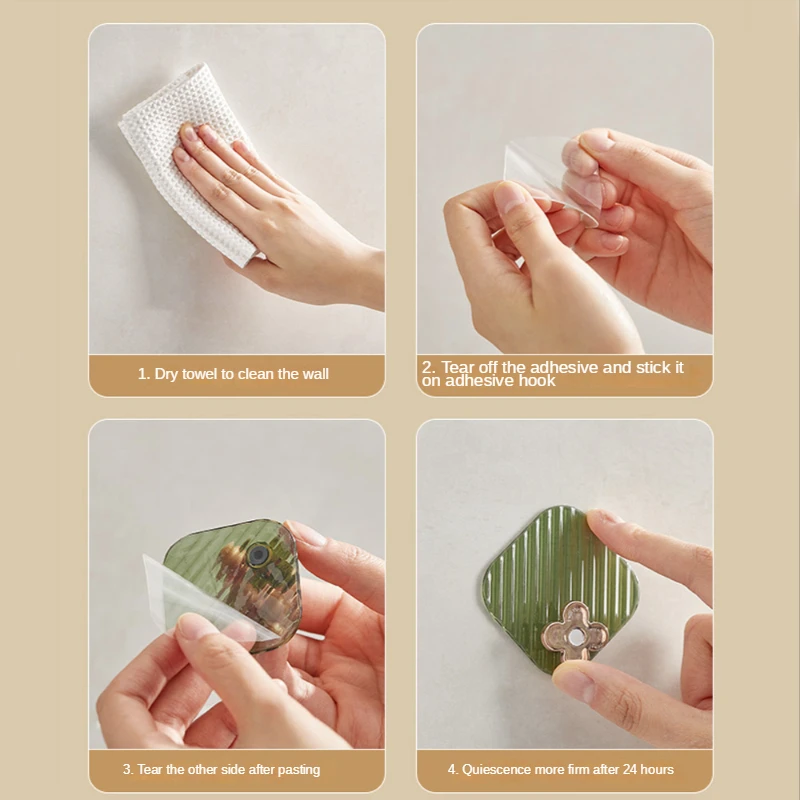 1. Dry towel to clean the wall

2. Tear off the adhesive and stick it on adhesive hook

3. Tear the other side after pasting

4. Quiescence more firm after 24 hours