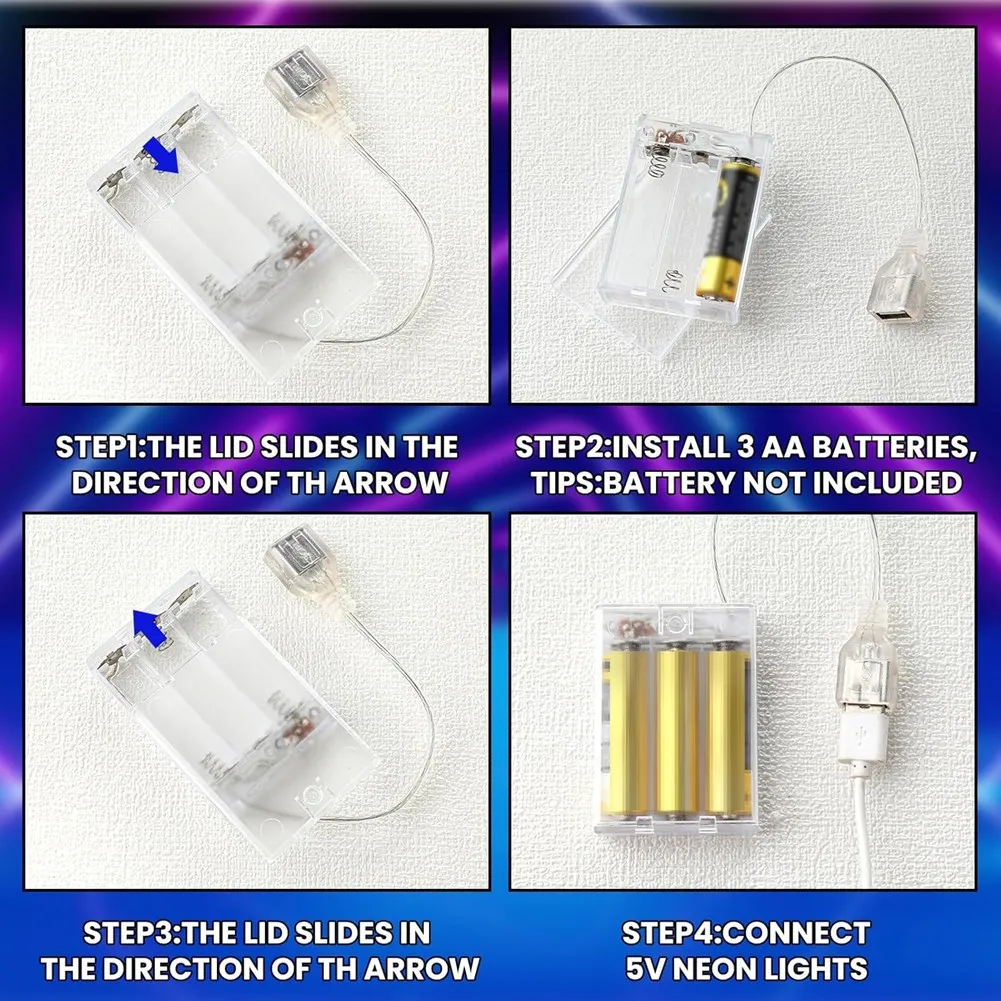 STEP1:THE LID SLIDES IN THE DIRECTION OF TH ARROW

STEP2:INSTALL 3 AA BATTERIES, TIPS:BATTERY NOT INCLUDED

STEP3:THE LID SLIDES IN THE DIRECTION OF TH ARROW

STEP4:CONNECT 5V NEON LIGHTS