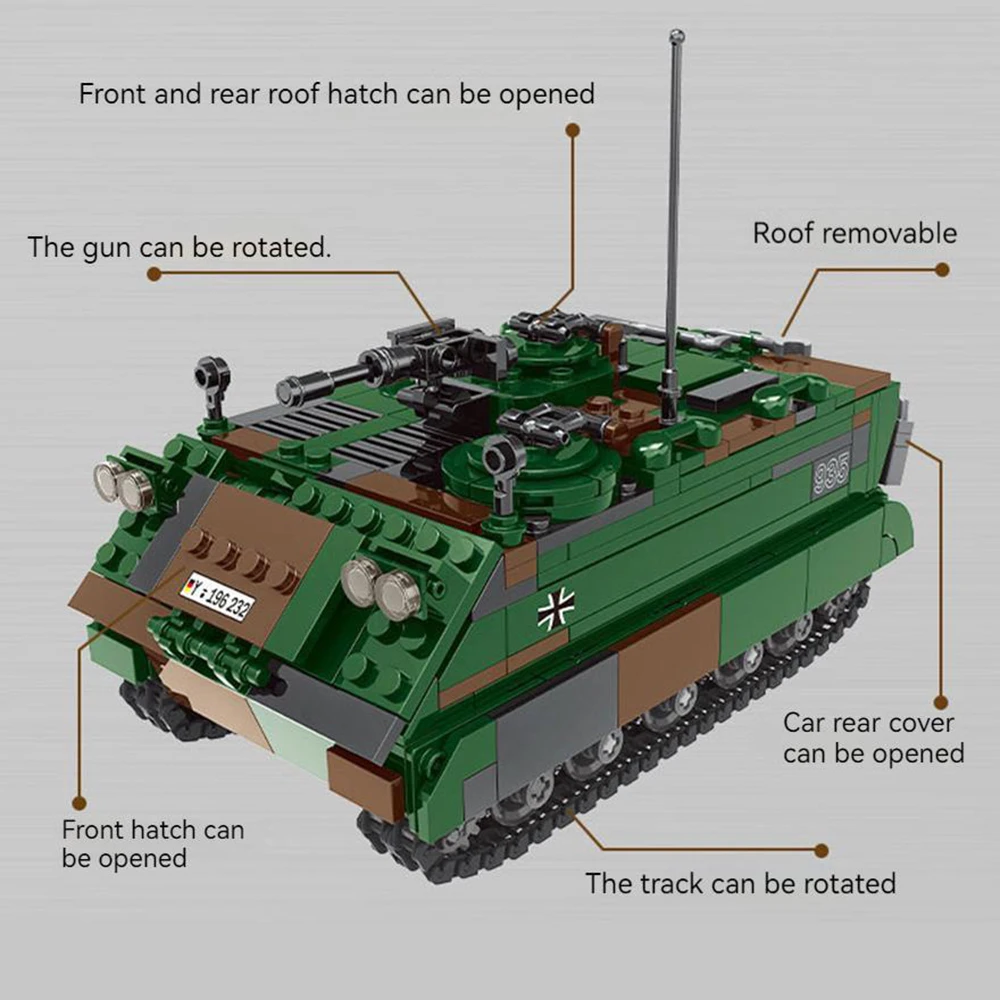 Front and rear roof hatch can be opened

The gun can be rotated.

Roof removable

935

Y 196 232

Car rear cover can be opened

Front hatch can be opened

The track can be rotated