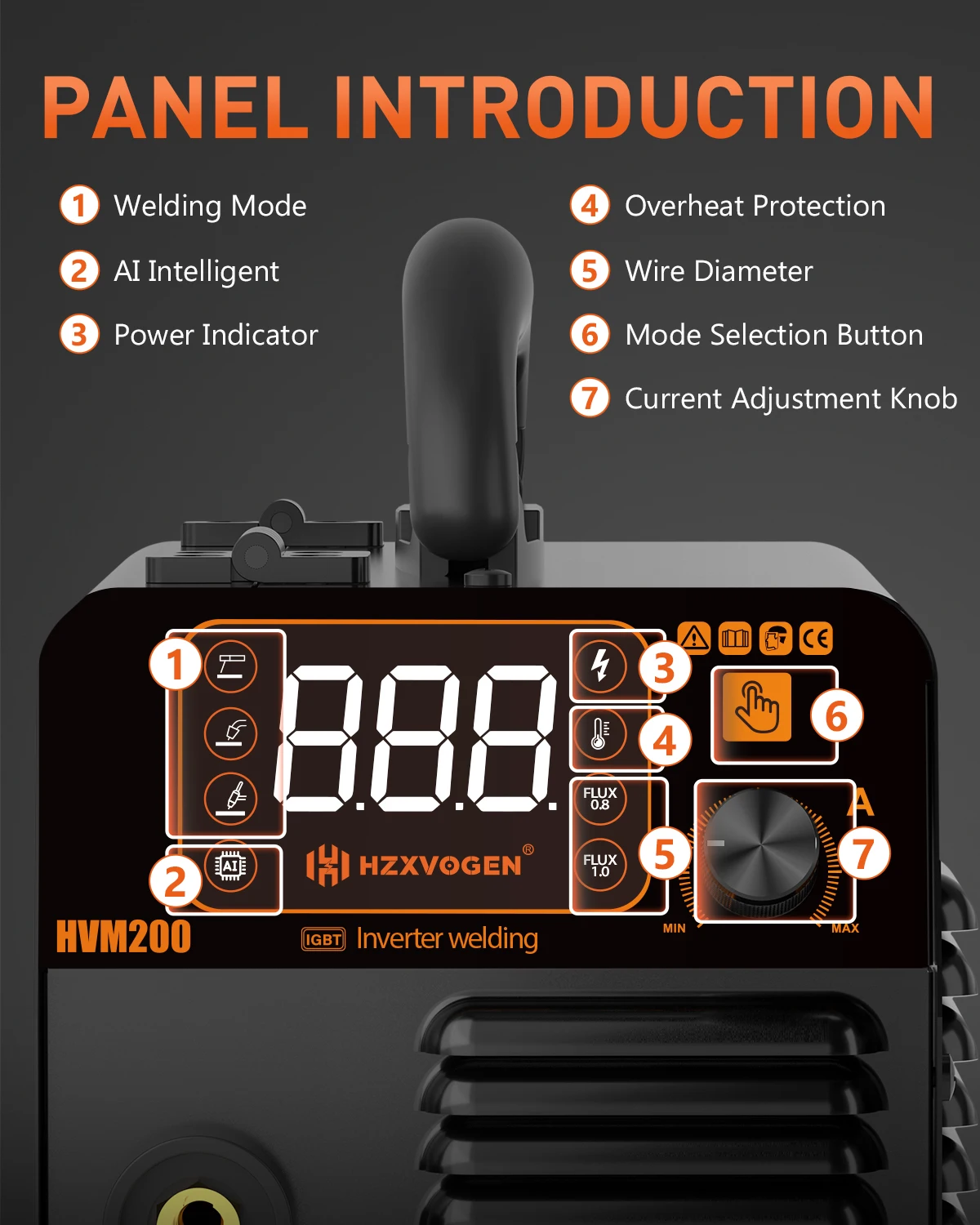 PANEL INTRODUCTION

1 Welding Mode
2 AI Intelligent
3 Power Indicator

4 Overheat Protection
5 Wire Diameter
6 Mode Selection Button
7 Current Adjustment Knob

1
2
AI
8.8.8.
HZXVOGEN®
3
4
FLUX 0.8
FLUX 1.0
5
CE
6
A
7
MIN
MAX
HVM200
IGBT Inverter welding