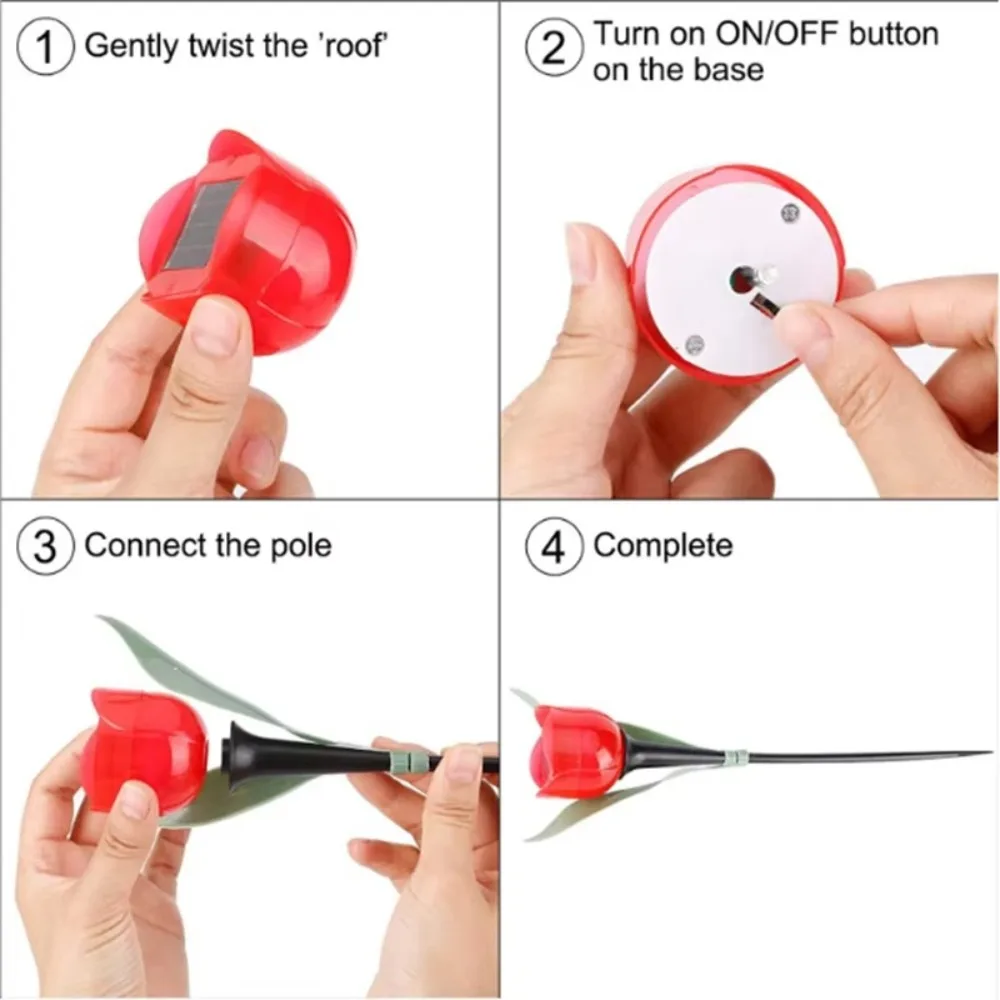 1 Gently twist the 'roof'

2 Turn on ON/OFF button on the base

3 Connect the pole

4 Complete