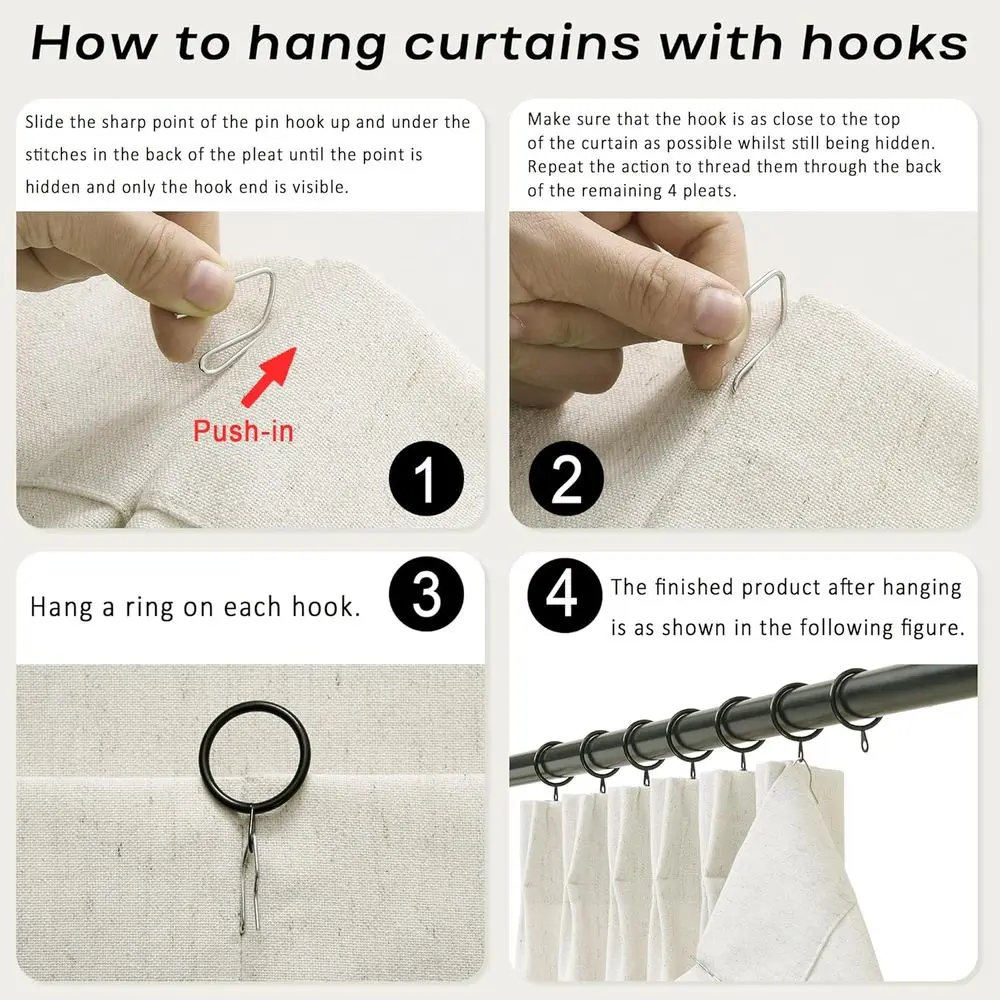 How to hang curtains with hooks

Slide the sharp point of the pin hook up and under the stitches in the back of the pleat until the point is hidden and only the hook end is visible.

Push-in

1

Make sure that the hook is as close to the top of the curtain as possible whilst still being hidden. Repeat the action to thread them through the back of the remaining 4 pleats.

2

Hang a ring on each hook.

3

4

The finished product after hanging is as shown in the following figure.