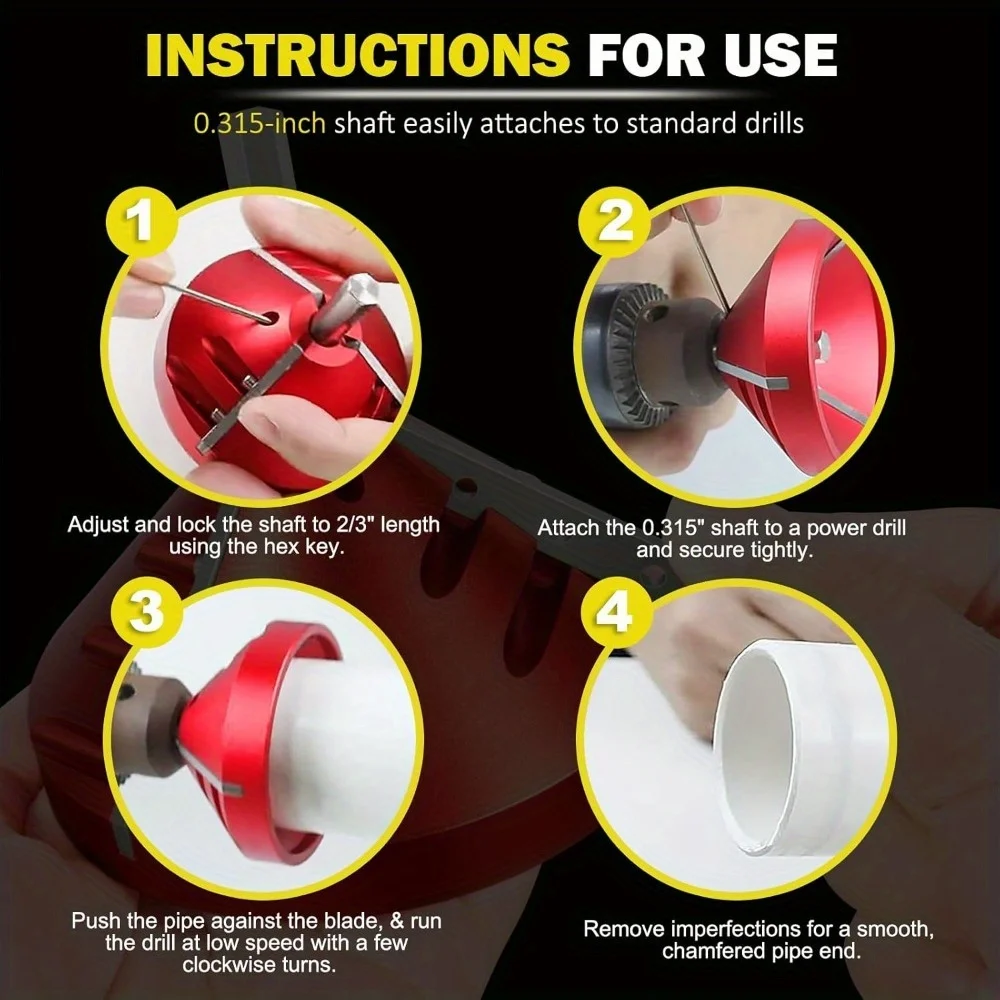 INSTRUCTIONS FOR USE

0.315-inch shaft easily attaches to standard drills

1

Adjust and lock the shaft to 2/3" length using the hex key.

2

Attach the 0.315" shaft to a power drill and secure tightly.

3

Push the pipe against the blade, & run the drill at low speed with a few clockwise turns.

4

Remove imperfections for a smooth, chamfered pipe end.