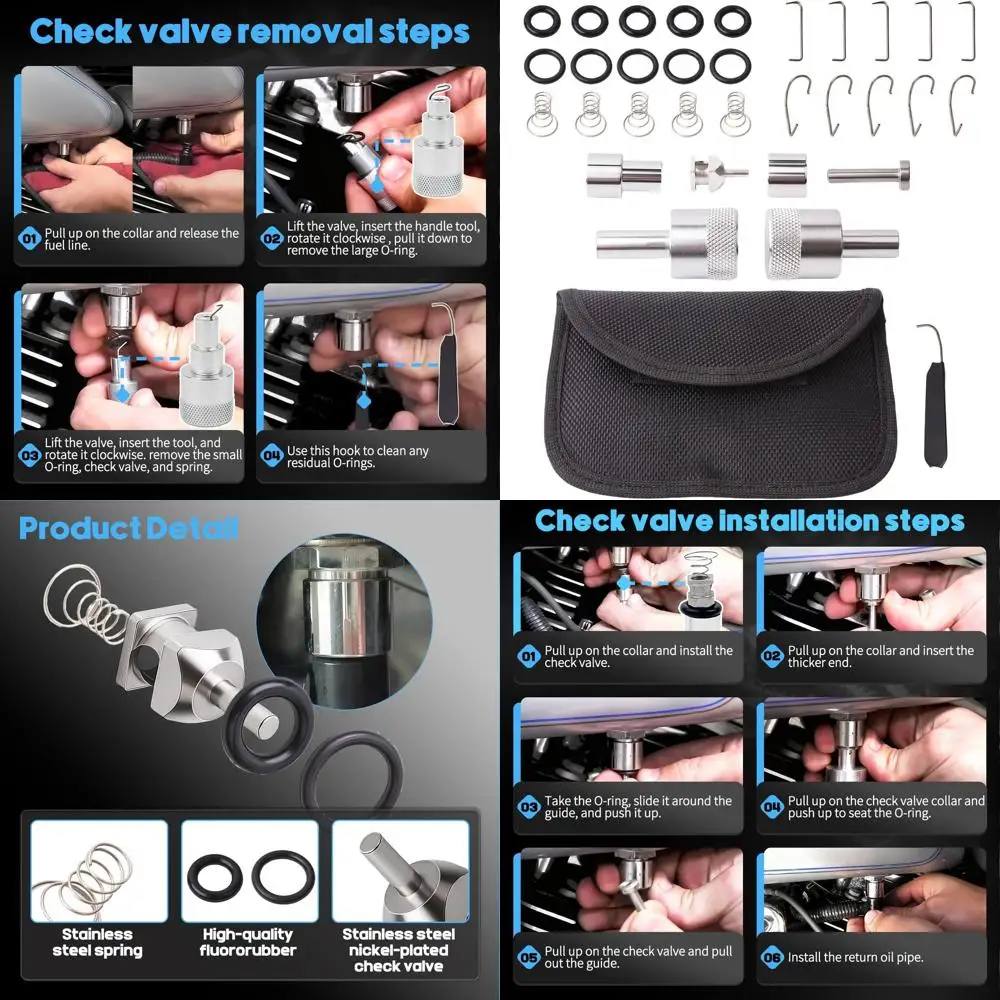 Check valve removal steps

01 Pull up on the collar and release the fuel line.

02 Lift the valve, insert the handle tool, rotate it clockwise , pull it down to remove the large O-ring.

03 Lift the valve, insert the tool, and rotate it clockwise. remove the small O-ring, check valve, and spring.

04 Use this hook to clean any residual O-rings.

Product Detail

Stainless steel spring

High-quality fluororubber

Stainless steel nickel-plated check valve

Check valve installation steps

01 Pull up on the collar and install the check valve.

02 Pull up on the collar and insert the thicker end.

03 Take the O-ring, slide it around the guide, and push it up.

04 Pull up on the check valve collar and push up to seat the O-ring.

05 Pull up on the check valve and pull out the guide.

06 Install the return oil pipe.