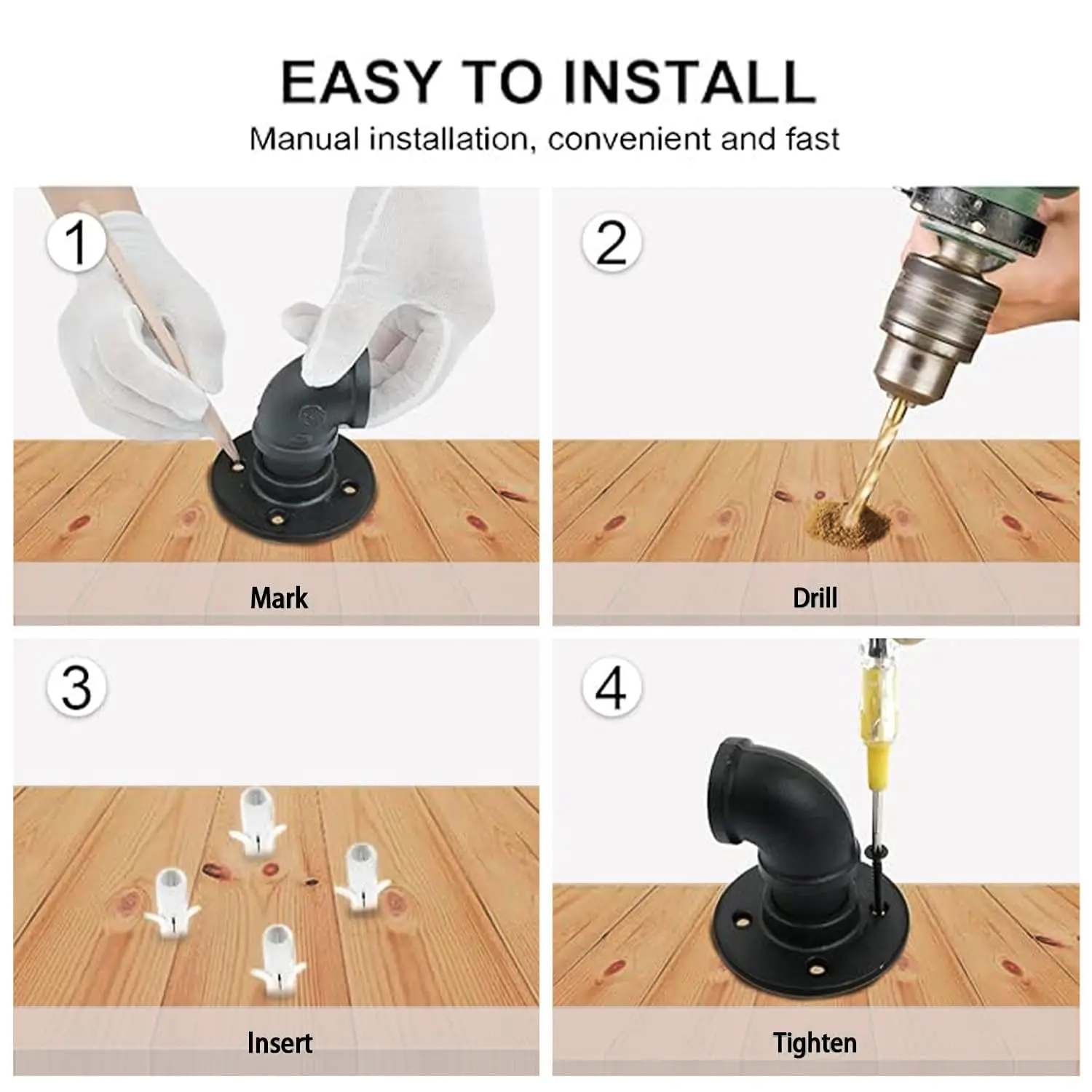 EASY TO INSTALL
Manual installation, convenient and fast

1
Mark

2
Drill

3
Insert

4
Tighten