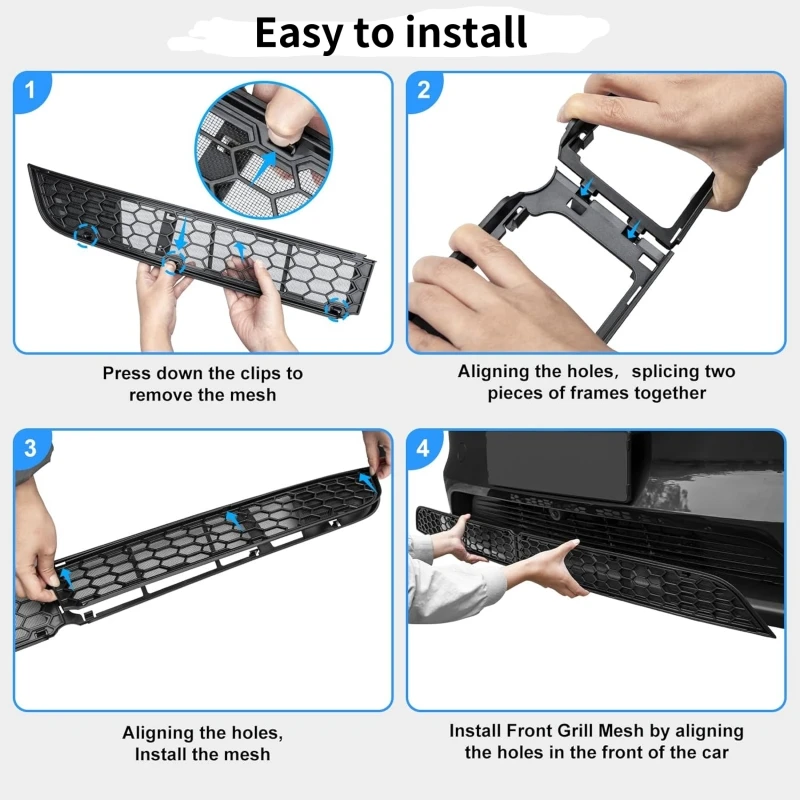 Easy to install

1

Press down the clips to remove the mesh

2

Aligning the holes, splicing two pieces of frames together

3

Aligning the holes, Install the mesh

4

Install Front Grill Mesh by aligning the holes in the front of the car