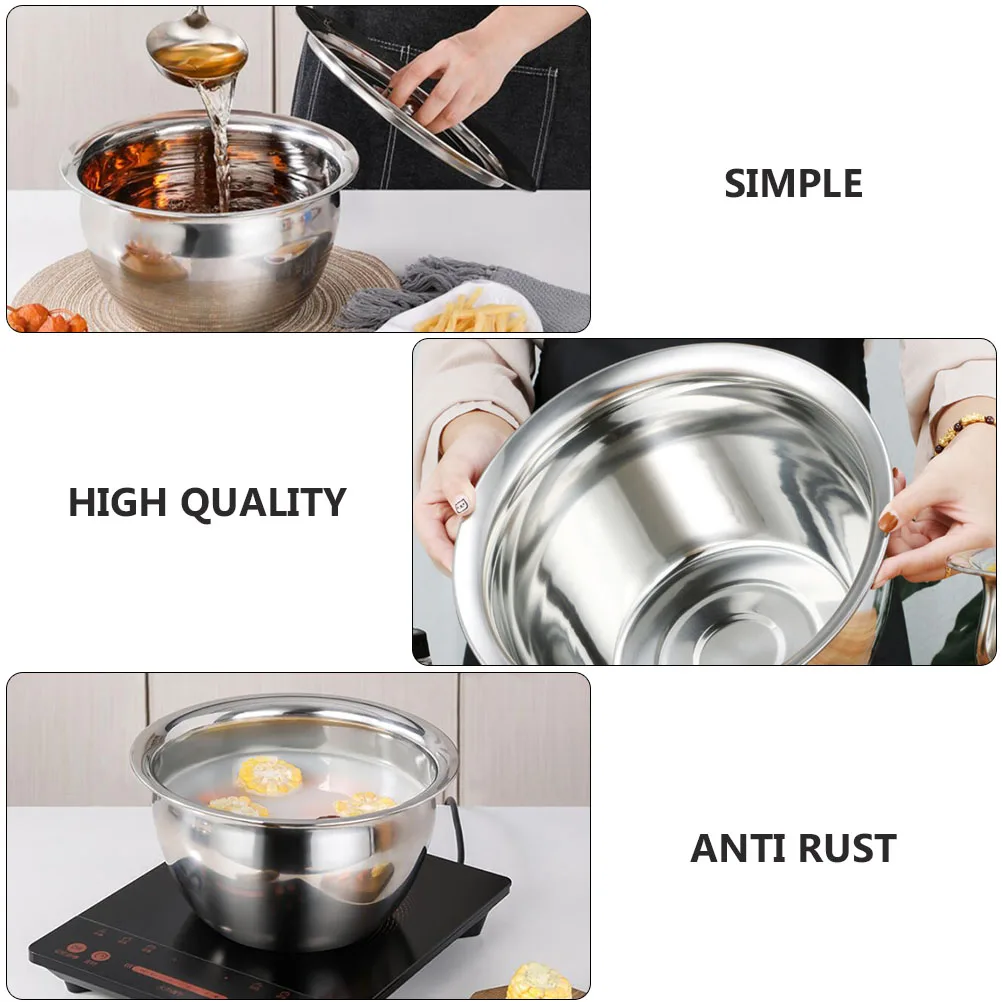 SIMPLE

HIGH QUALITY

ANTI RUST