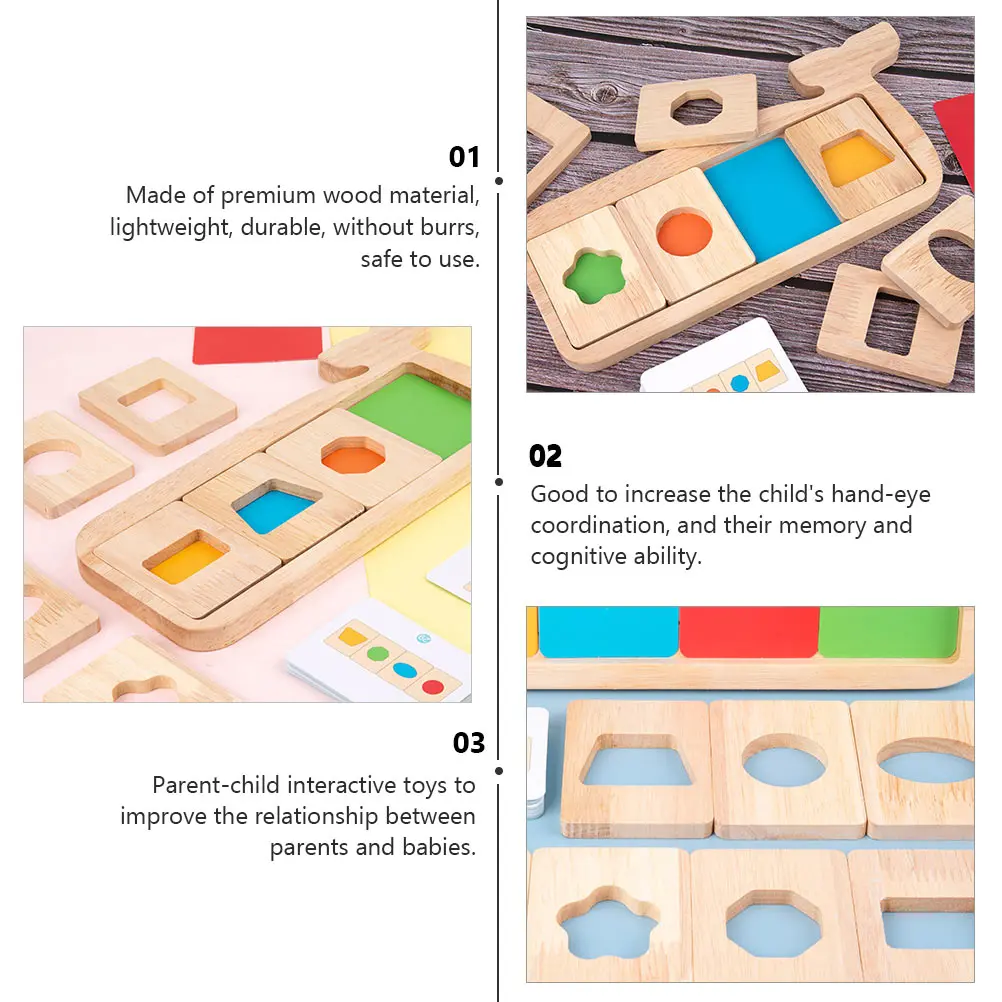 01
Made of premium wood material, lightweight, durable, without burrs, safe to use.

02
Good to increase the child's hand-eye coordination, and their memory and cognitive ability.

03
Parent-child interactive toys to improve the relationship between parents and babies.