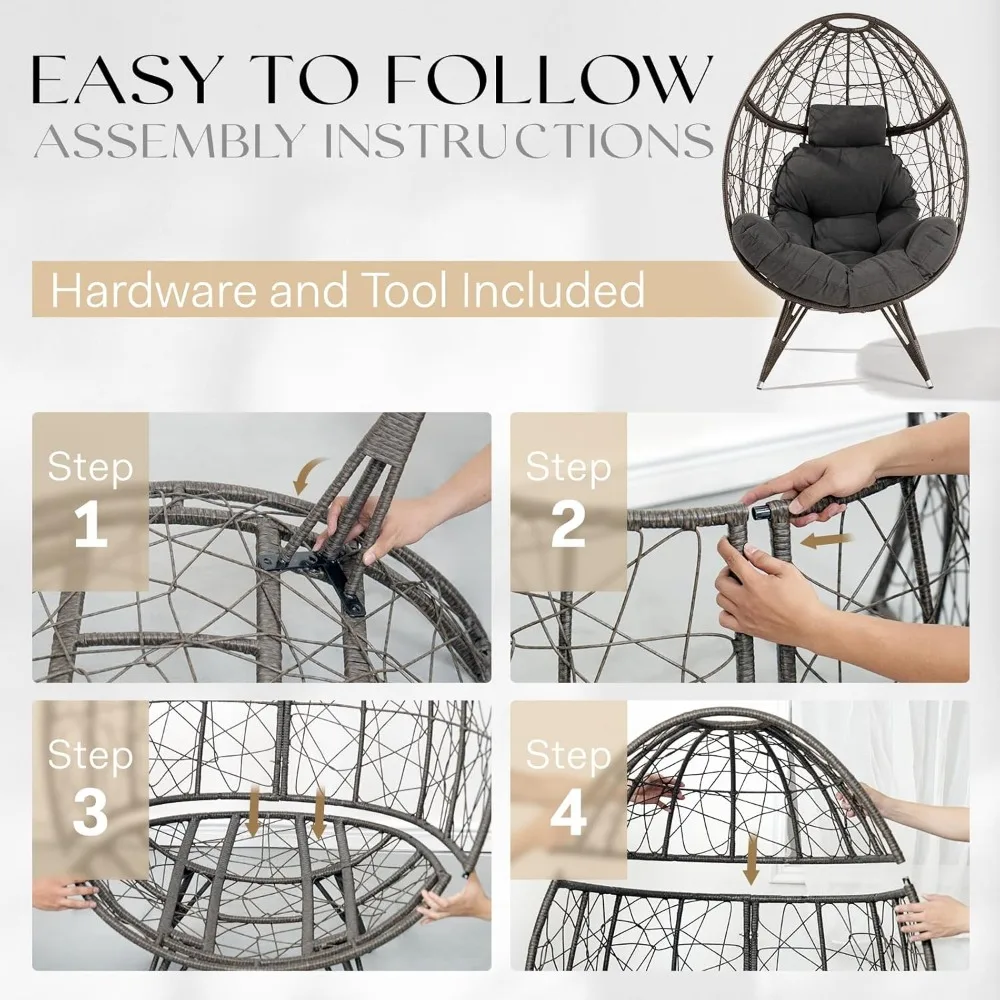 EASY TO FOLLOW
ASSEMBLY INSTRUCTIONS

Hardware and Tool Included

Step
1

Step
2

Step
3

Step
4