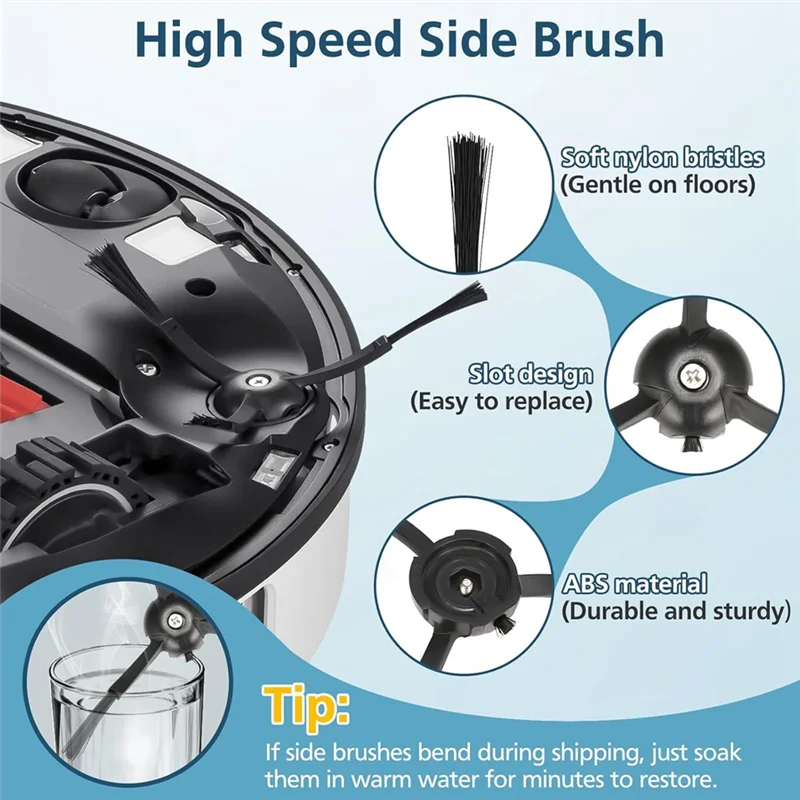 High Speed Side Brush

Soft nylon bristles
(Gentle on floors)

Slot design
(Easy to replace)

ABS material
(Durable and sturdy)

Tip:
If side brushes bend during shipping, just soak them in warm water for minutes to restore.