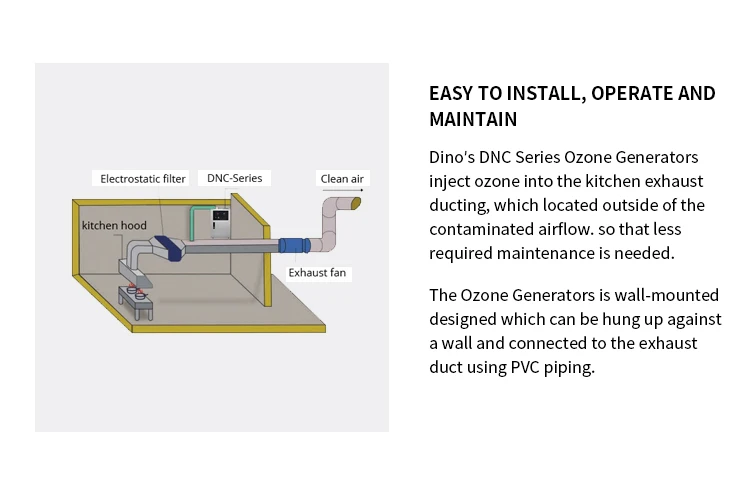 Electrostatic filter

DNC-Series

Clean air

kitchen hood

Exhaust fan

EASY TO INSTALL, OPERATE AND MAINTAIN

Dino's DNC Series Ozone Generators inject ozone into the kitchen exhaust ducting, which located outside of the contaminated airflow. so that less required maintenance is needed.

The Ozone Generators is wall-mounted designed which can be hung up against a wall and connected to the exhaust duct using PVC piping.