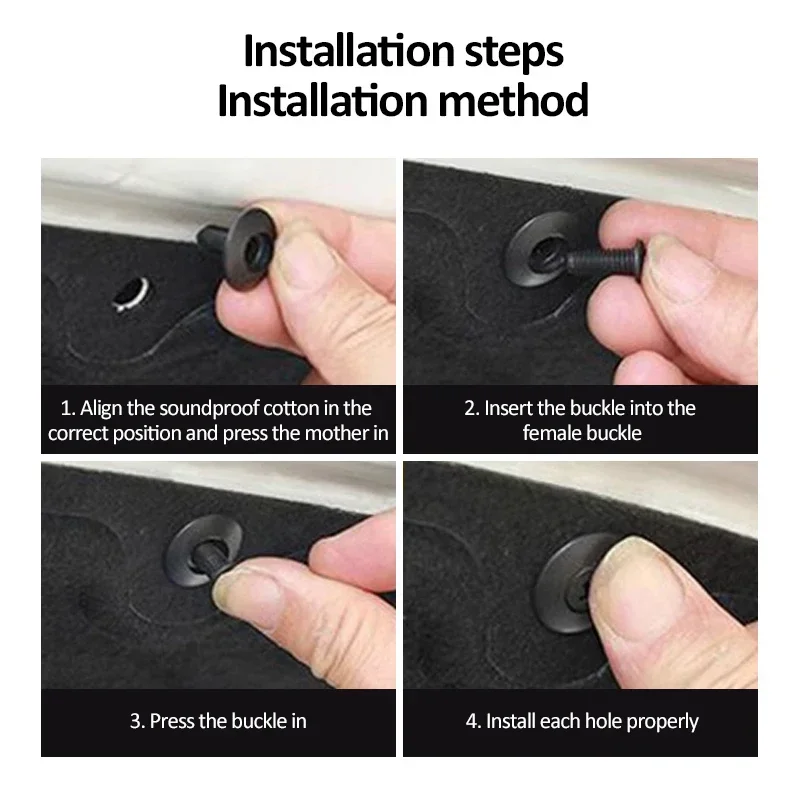 Installation steps
Installation method

1. Align the soundproof cotton in the correct position and press the mother in

2. Insert the buckle into the female buckle

3. Press the buckle in

4. Install each hole properly