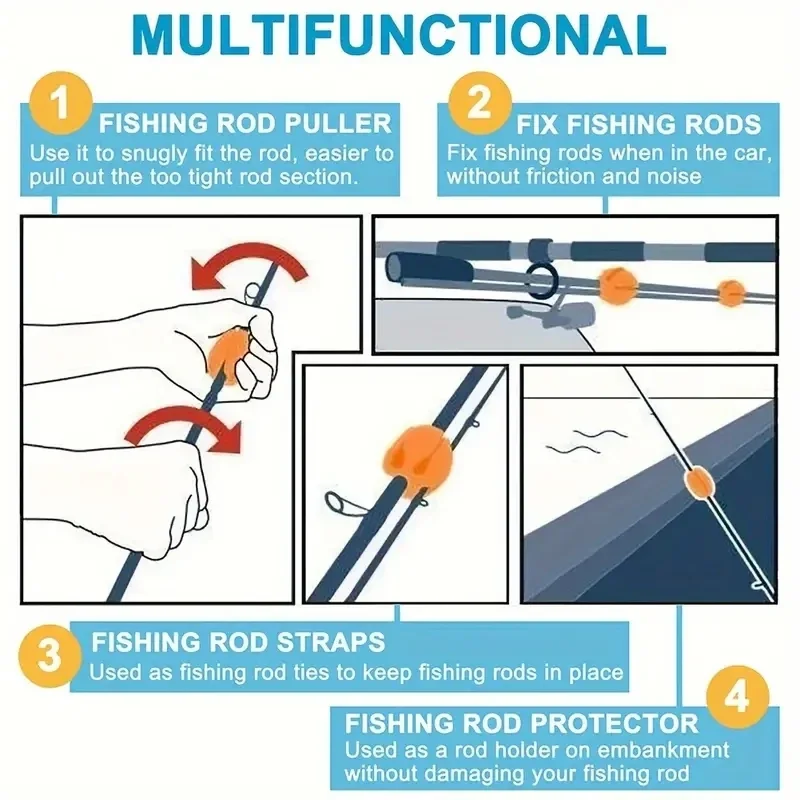 MULTIFUNCTIONAL

1
FISHING ROD PULLER
Use it to snugly fit the rod, easier to pull out the too tight rod section.

2
FIX FISHING RODS
Fix fishing rods when in the car, without friction and noise

3
FISHING ROD STRAPS
Used as fishing rod ties to keep fishing rods in place

4
FISHING ROD PROTECTOR
Used as a rod holder on embankment without damaging your fishing rod