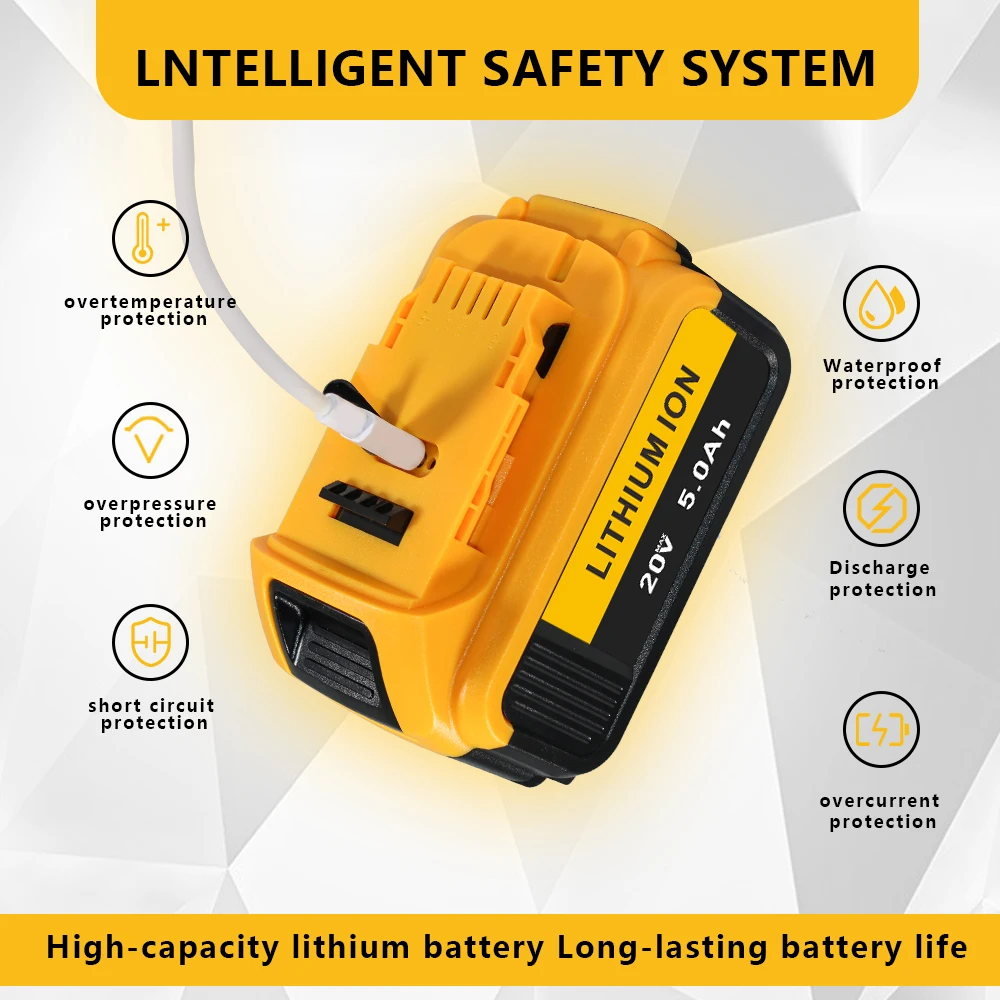 LNTELLIGENT SAFETY SYSTEM

overtemperature protection

overpressure protection

short circuit protection

LITHIUM ION

20V 5.0Ah

Waterproof protection

Discharge protection

overcurrent protection

High-capacity lithium battery Long-lasting battery life