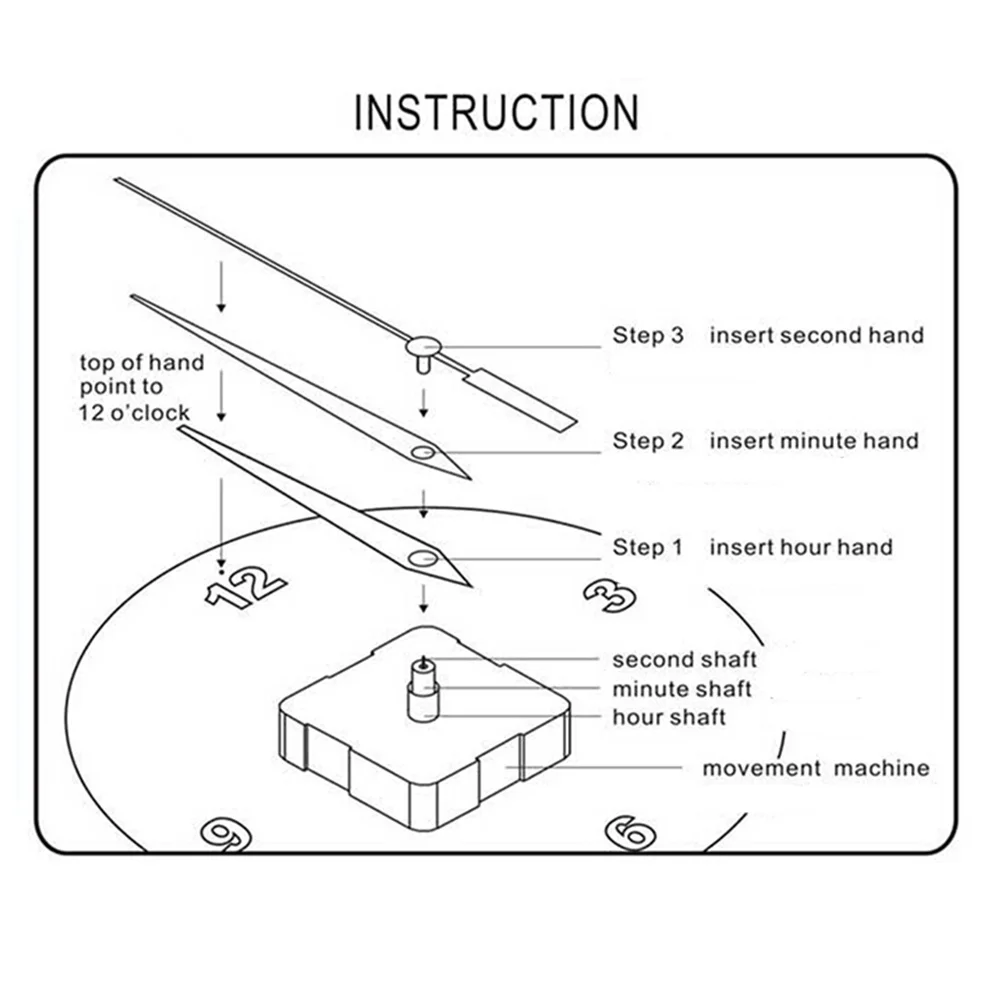 INSTRUCTION

top of hand point to 12 o'clock

Step 3 insert second hand

Step 2 insert minute hand

Step 1 insert hour hand

12

3

second shaft
minute shaft
hour shaft

movement machine

9

6