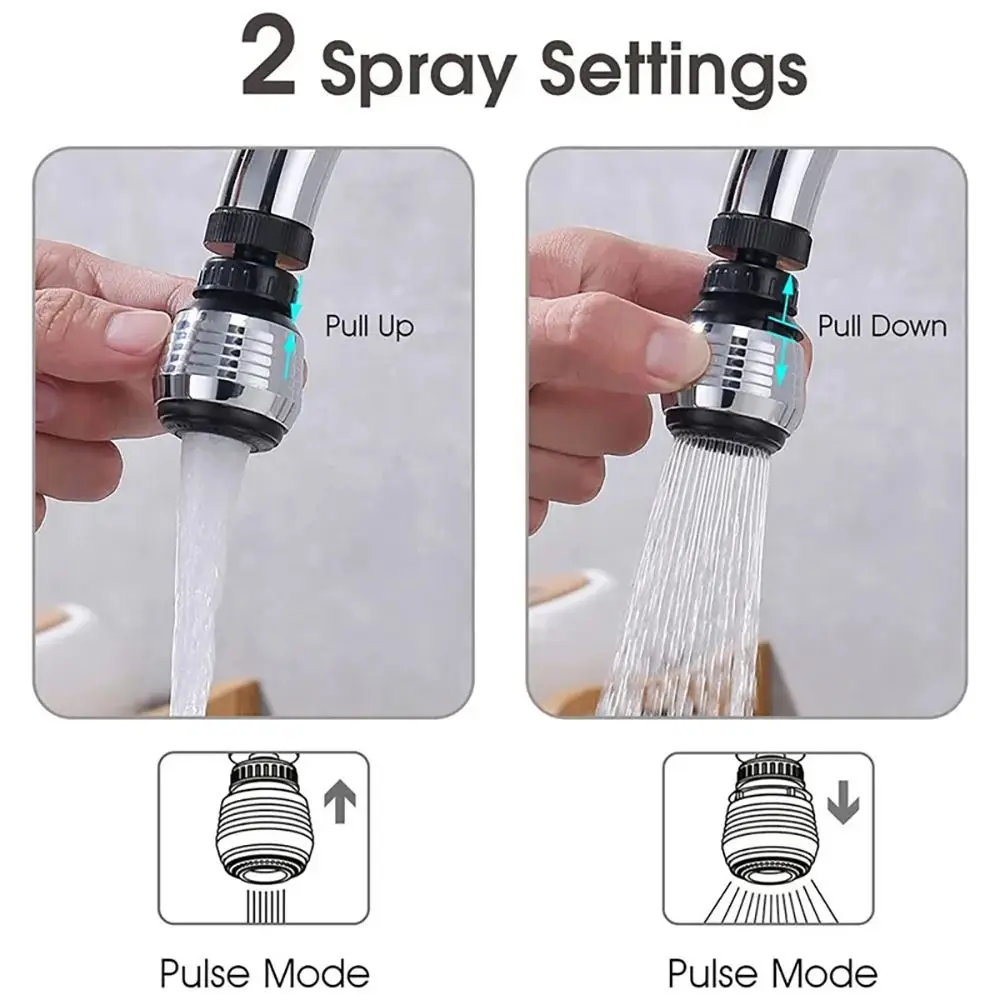 2 Spray Settings

Pull Up

Pull Down

Pulse Mode

Pulse Mode