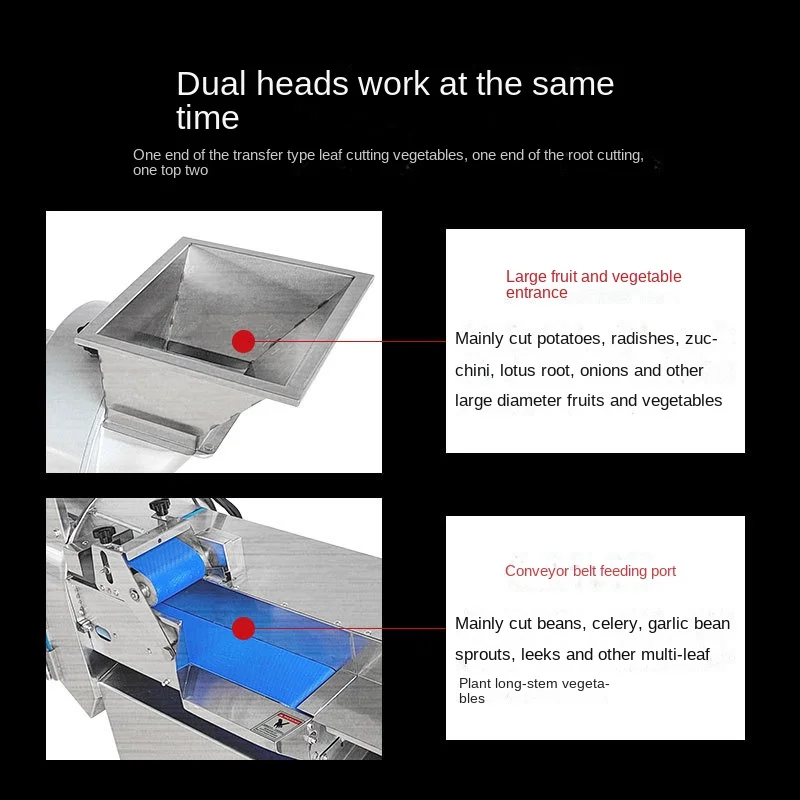 Dual heads work at the same time

One end of the transfer type leaf cutting vegetables, one end of the root cutting, one top two

Large fruit and vegetable entrance

Mainly cut potatoes, radishes, zucchini, lotus root, onions and other large diameter fruits and vegetables

Conveyor belt feeding port

Mainly cut beans, celery, garlic bean sprouts, leeks and other multi-leaf

Plant long-stem vegetables