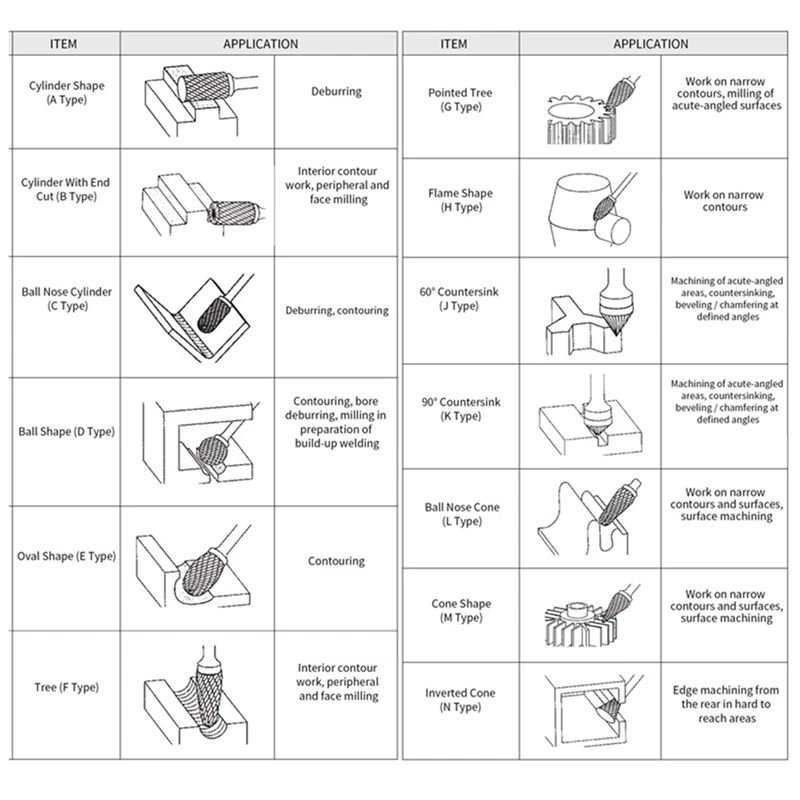 | ITEM | APPLICATION | |
|---|---|---|
| Cylinder Shape (A Type) | | Deburring |
| Cylinder With End Cut (B Type) | | Interior contour work, peripheral and face milling |
| Ball Nose Cylinder (C Type) | | Deburring, contouring |
| Ball Shape (D Type) | | Contouring, bore deburring, milling in preparation of build-up welding |
| Oval Shape (E Type) | | Contouring |
| Tree (F Type) | | Interior contour work, peripheral and face milling |

| ITEM | APPLICATION | |
|---|---|---|
| Pointed Tree (G Type) | | Work on narrow contours, milling of acute-angled surfaces |
| Flame Shape (H Type) | | Work on narrow contours |
| 60° Countersink (J Type) | | Machining of acute-angled areas, countersinking, beveling / chamfering at defined angles |
| 90° Countersink (K Type) | | Machining of acute-angled areas, countersinking, beveling / chamfering at defined angles |
| Ball Nose Cone (L Type) | | Work on narrow contours and surfaces, surface machining |
| Cone Shape (M Type) | | Work on narrow contours and surfaces, surface machining |
| Inverted Cone (N Type) | | Edge machining from the rear in hard to reach areas |