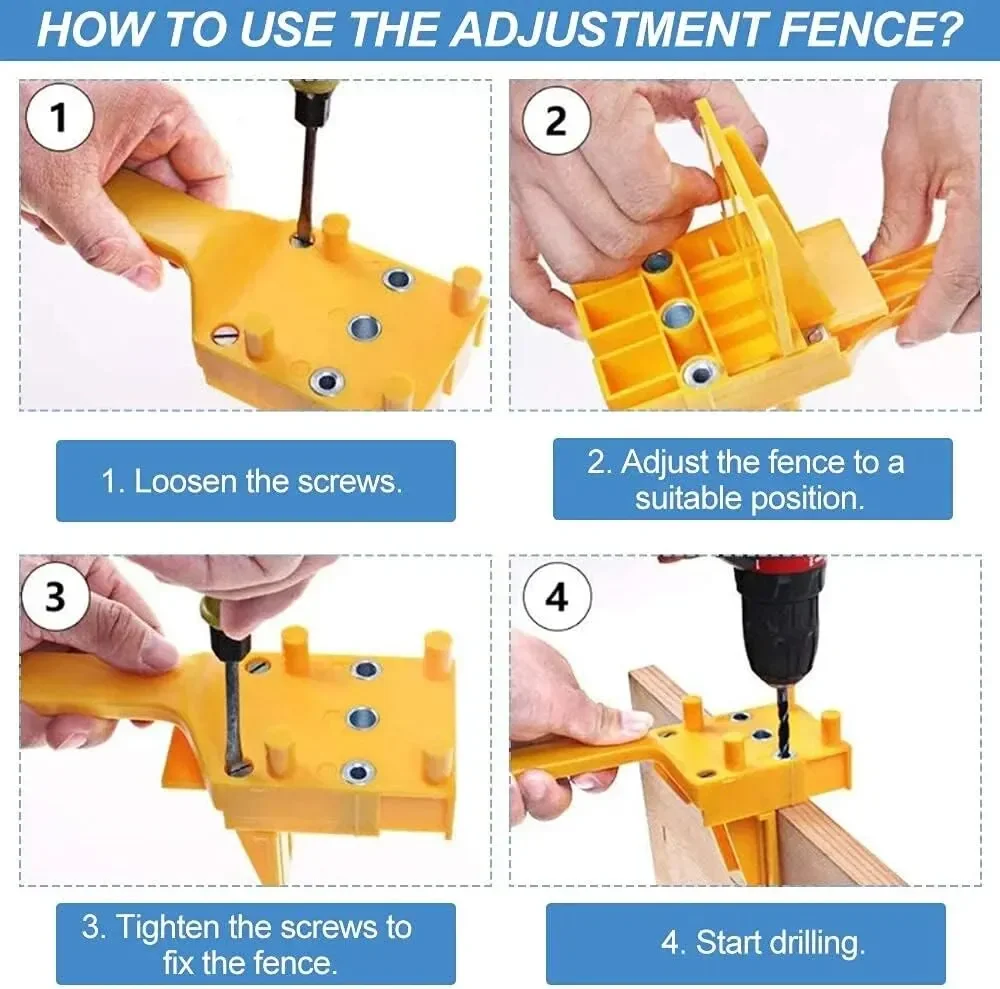 HOW TO USE THE ADJUSTMENT FENCE?

1

2

1. Loosen the screws.

2. Adjust the fence to a suitable position.

3

4

3. Tighten the screws to fix the fence.

4. Start drilling.