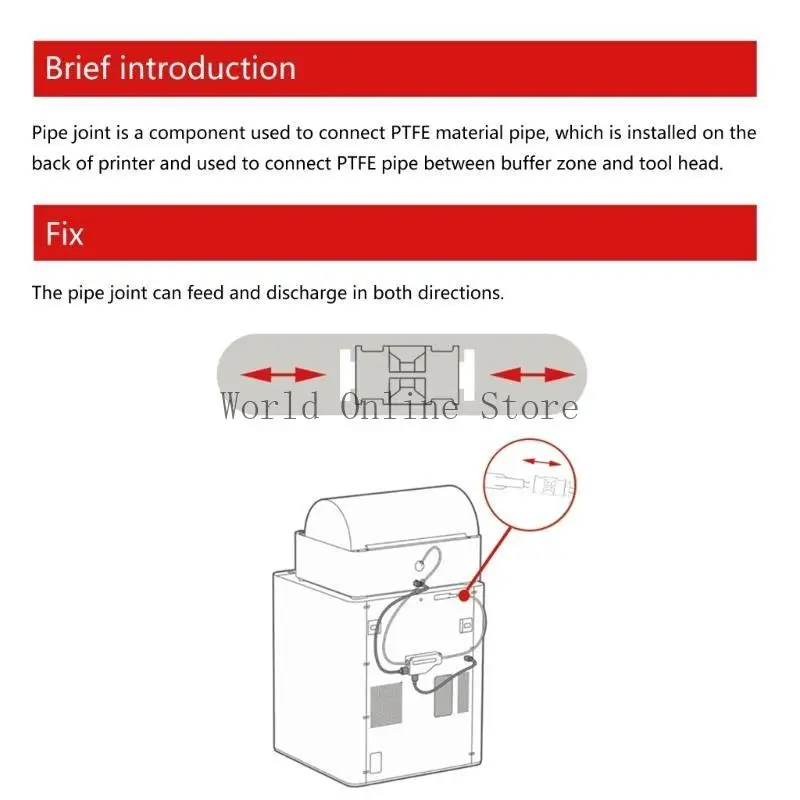 Brief introduction

Pipe joint is a component used to connect PTFE material pipe, which is installed on the back of printer and used to connect PTFE pipe between buffer zone and tool head.

Fix

The pipe joint can feed and discharge in both directions.

World Online Store