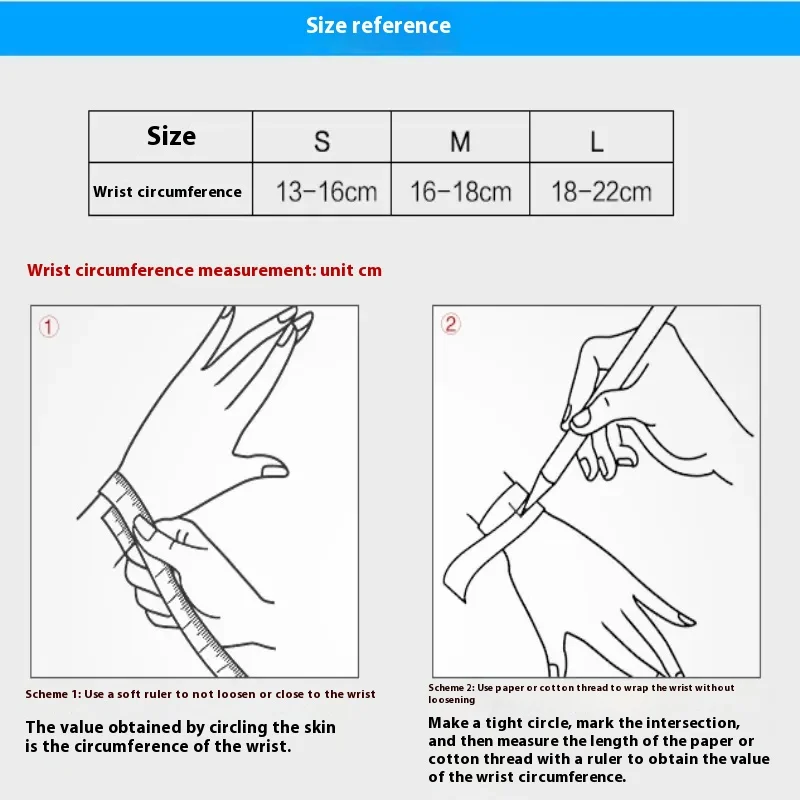 Size reference

| Size | S | M | L |
|---|---|---|---|
| Wrist circumference | 13-16cm | 16-18cm | 18-22cm |

Wrist circumference measurement: unit cm

①

Scheme 1: Use a soft ruler to not loosen or close to the wrist

The value obtained by circling the skin is the circumference of the wrist.

②

Scheme 2: Use paper or cotton thread to wrap the wrist without loosening

Make a tight circle, mark the intersection, and then measure the length of the paper or cotton thread with a ruler to obtain the value of the wrist circumference.