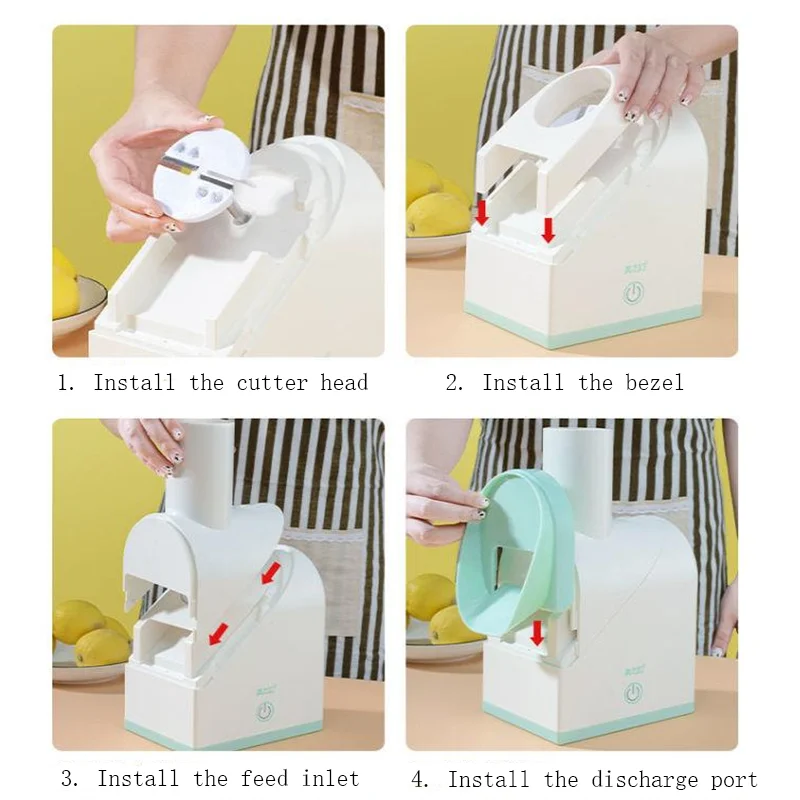 1. Install the cutter head

2. Install the bezel

3. Install the feed inlet

4. Install the discharge port