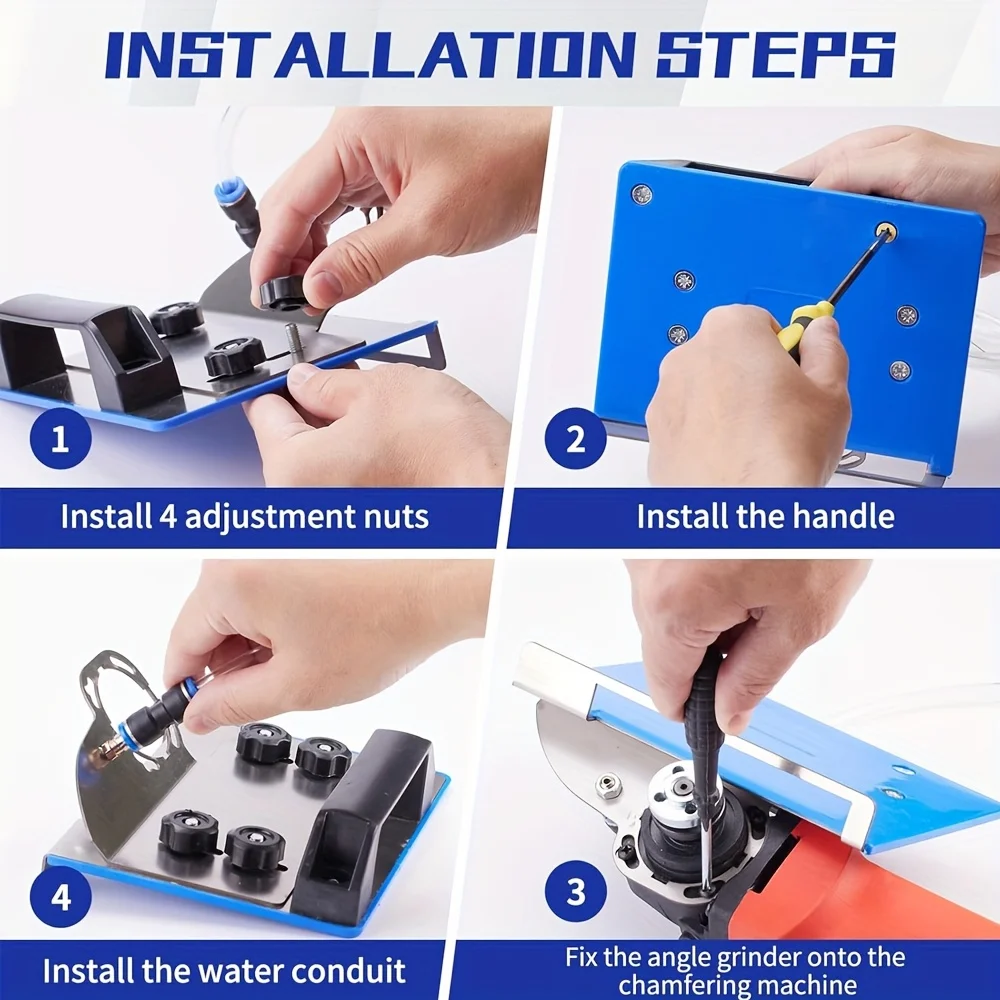 INSTALLATION STEPS

1

Install 4 adjustment nuts

2

Install the handle

4

Install the water conduit

3

Fix the angle grinder onto the chamfering machine