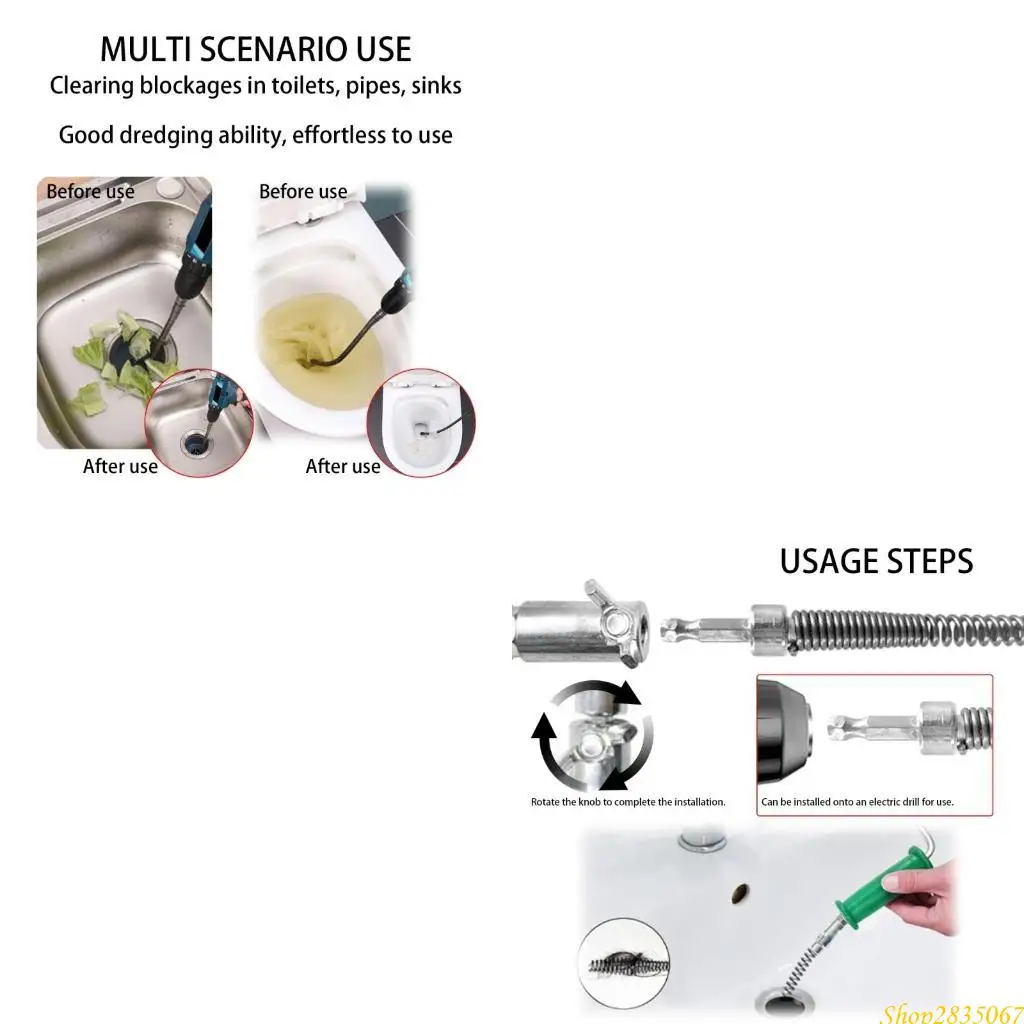 MULTI SCENARIO USE
Clearing blockages in toilets, pipes, sinks

Good dredging ability, effortless to use

Before use

Before use

After use

After use

USAGE STEPS

Rotate the knob to complete the installation.

Can be installed onto an electric drill for use.

Shop2835067