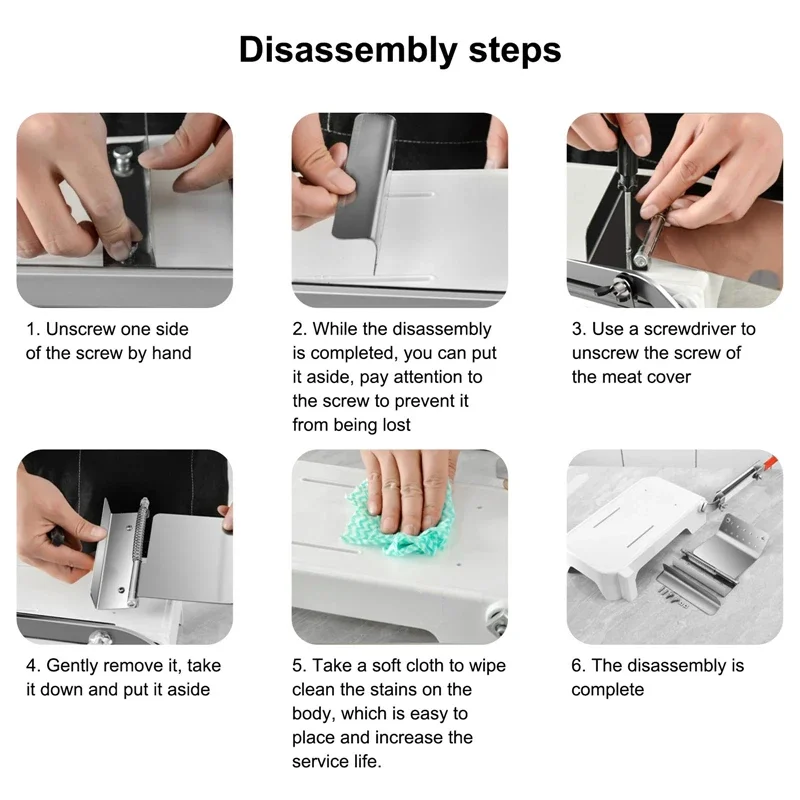 Disassembly steps

1. Unscrew one side of the screw by hand

2. While the disassembly is completed, you can put it aside, pay attention to the screw to prevent it from being lost

3. Use a screwdriver to unscrew the screw of the meat cover

4. Gently remove it, take it down and put it aside

5. Take a soft cloth to wipe clean the stains on the body, which is easy to place and increase the service life.

6. The disassembly is complete