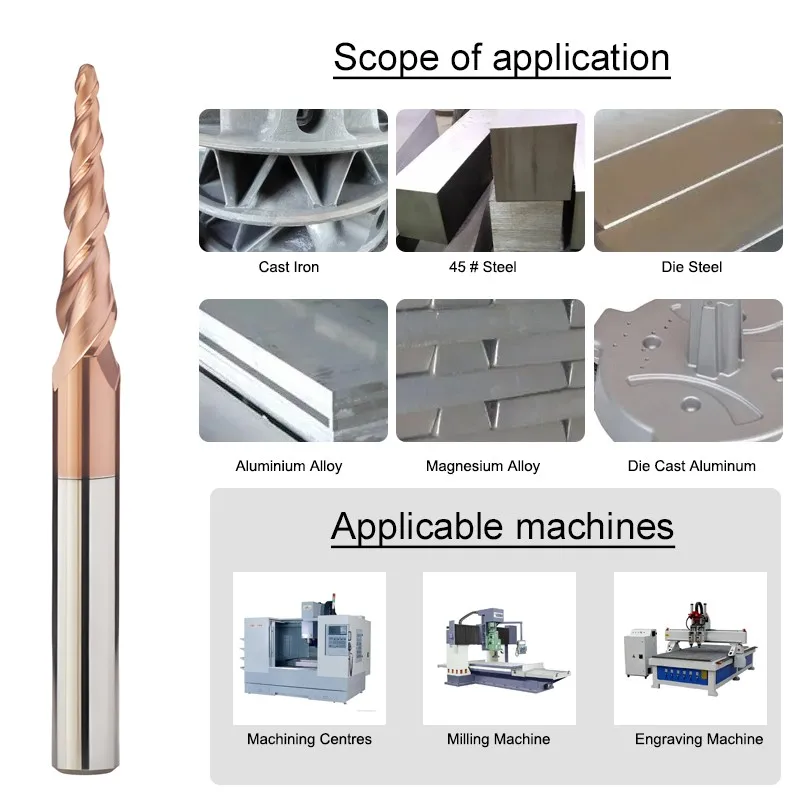 Scope of application

Cast Iron

45 # Steel

Die Steel

Aluminium Alloy

Magnesium Alloy

Die Cast Aluminum

Applicable machines

Machining Centres

Milling Machine

Engraving Machine