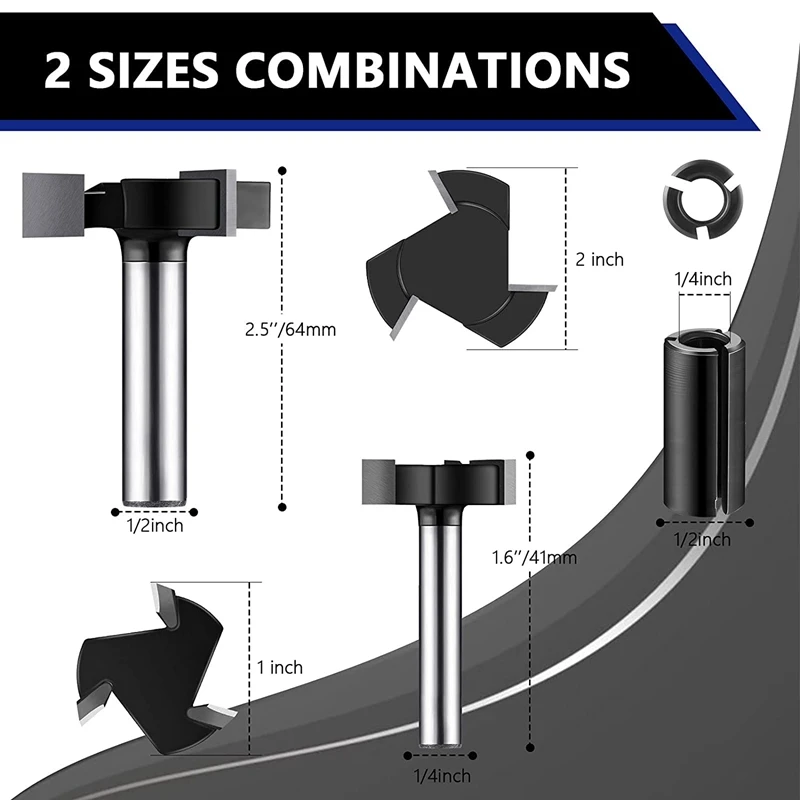 2 SIZES COMBINATIONS

2.5''/64mm

1/2inch

2 inch

1/4inch

1/2inch

1.6''/41mm

1 inch

1/4inch