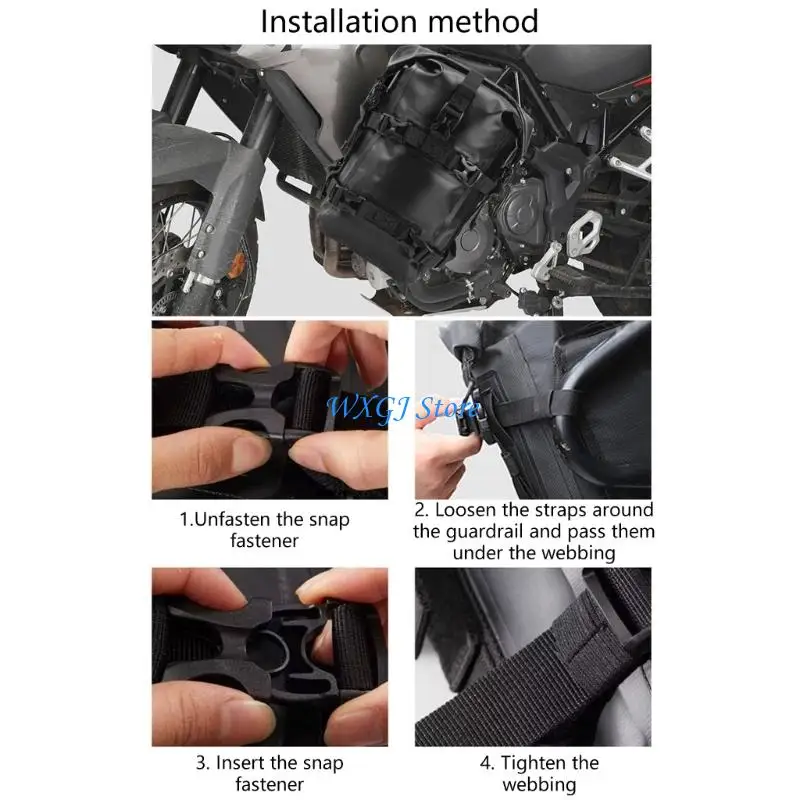 Installation method

WXGJ Store

1.Unfasten the snap fastener

2. Loosen the straps around the guardrail and pass them under the webbing

3. Insert the snap fastener

4. Tighten the webbing