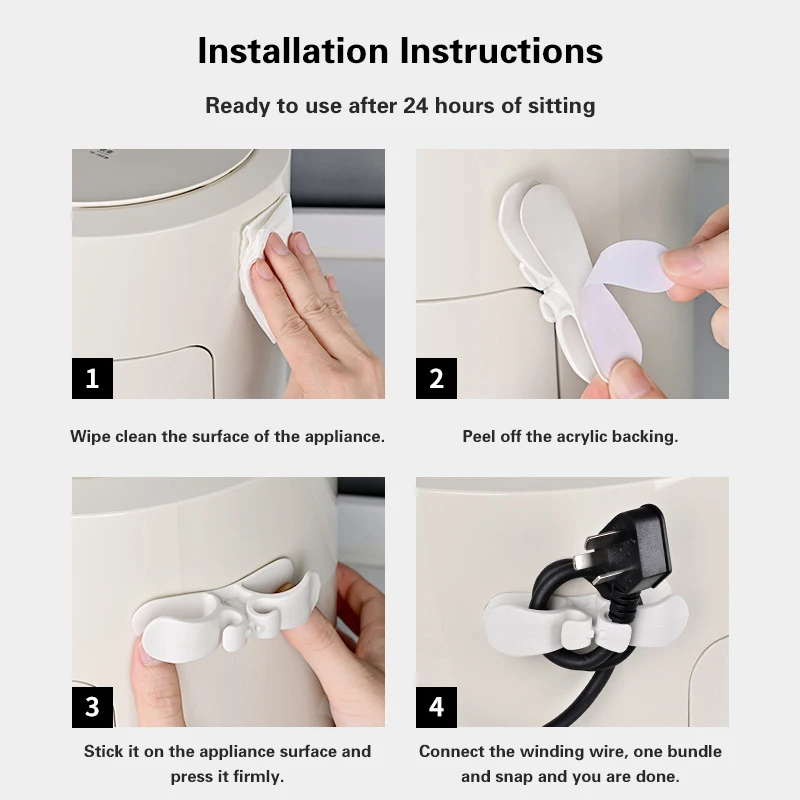 Installation Instructions

Ready to use after 24 hours of sitting

1

Wipe clean the surface of the appliance.

2

Peel off the acrylic backing.

3

Stick it on the appliance surface and press it firmly.

4

Connect the winding wire, one bundle and snap and you are done.