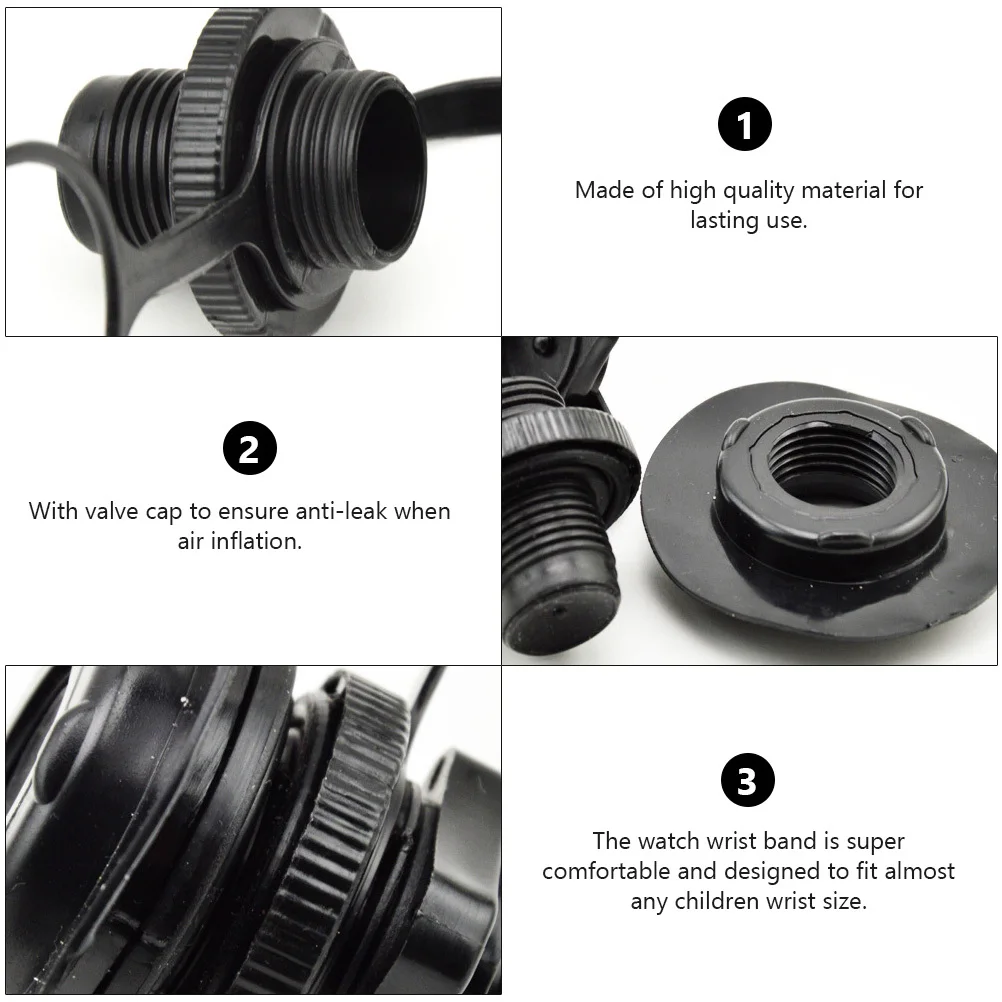 1

Made of high quality material for lasting use.

2

With valve cap to ensure anti-leak when air inflation.

3

The watch wrist band is super comfortable and designed to fit almost any children wrist size.