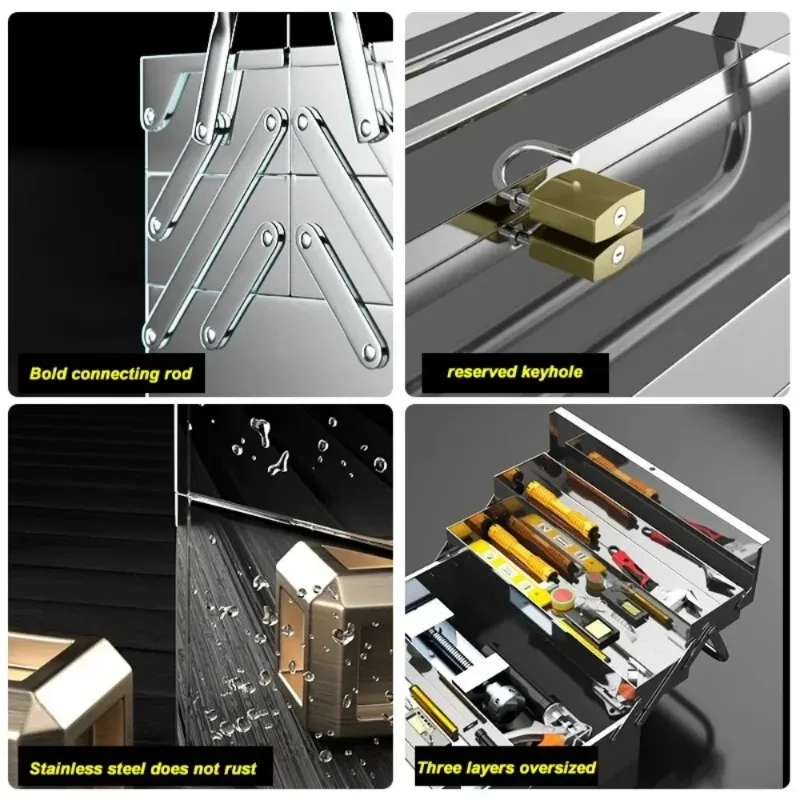 Bold connecting rod

reserved keyhole

Stainless steel does not rust

Three layers oversized