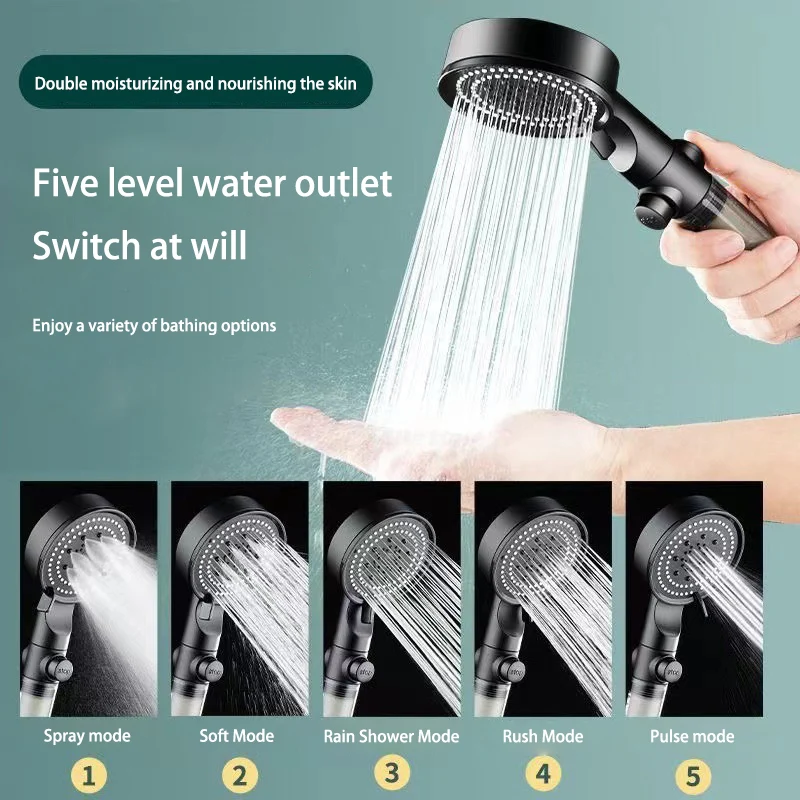 Double moisturizing and nourishing the skin

Five level water outlet
Switch at will

Enjoy a variety of bathing options

Spray mode
1

Soft Mode
2

Rain Shower Mode
3

Rush Mode
4

Pulse mode
5