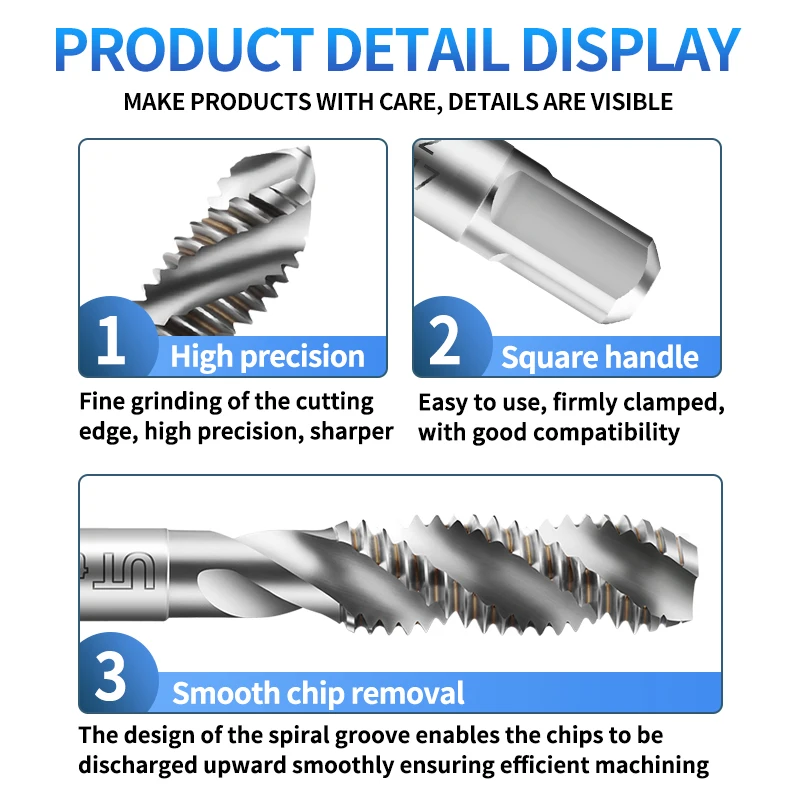 PRODUCT DETAIL DISPLAY

MAKE PRODUCTS WITH CARE, DETAILS ARE VISIBLE

1 High precision

Fine grinding of the cutting edge, high precision, sharper

2 Square handle

Easy to use, firmly clamped, with good compatibility

3 Smooth chip removal

The design of the spiral groove enables the chips to be discharged upward smoothly ensuring efficient machining