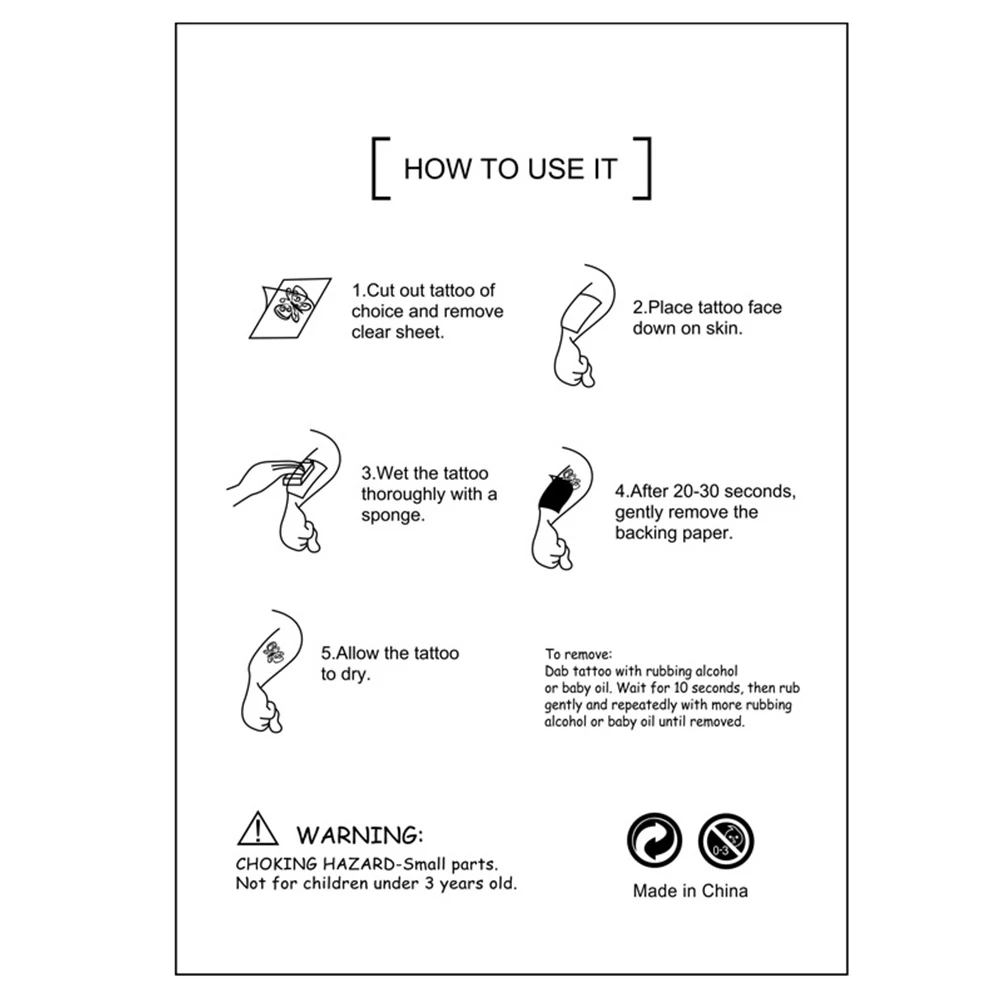 [ HOW TO USE IT ]

1.Cut out tattoo of choice and remove clear sheet.

2.Place tattoo face down on skin.

3.Wet the tattoo thoroughly with a sponge.

4.After 20-30 seconds, gently remove the backing paper.

5.Allow the tattoo to dry.

To remove:
Dab tattoo with rubbing alcohol or baby oil. Wait for 10 seconds, then rub gently and repeatedly with more rubbing alcohol or baby oil until removed.

WARNING:
CHOKING HAZARD-Small parts.
Not for children under 3 years old.

0-3

Made in China