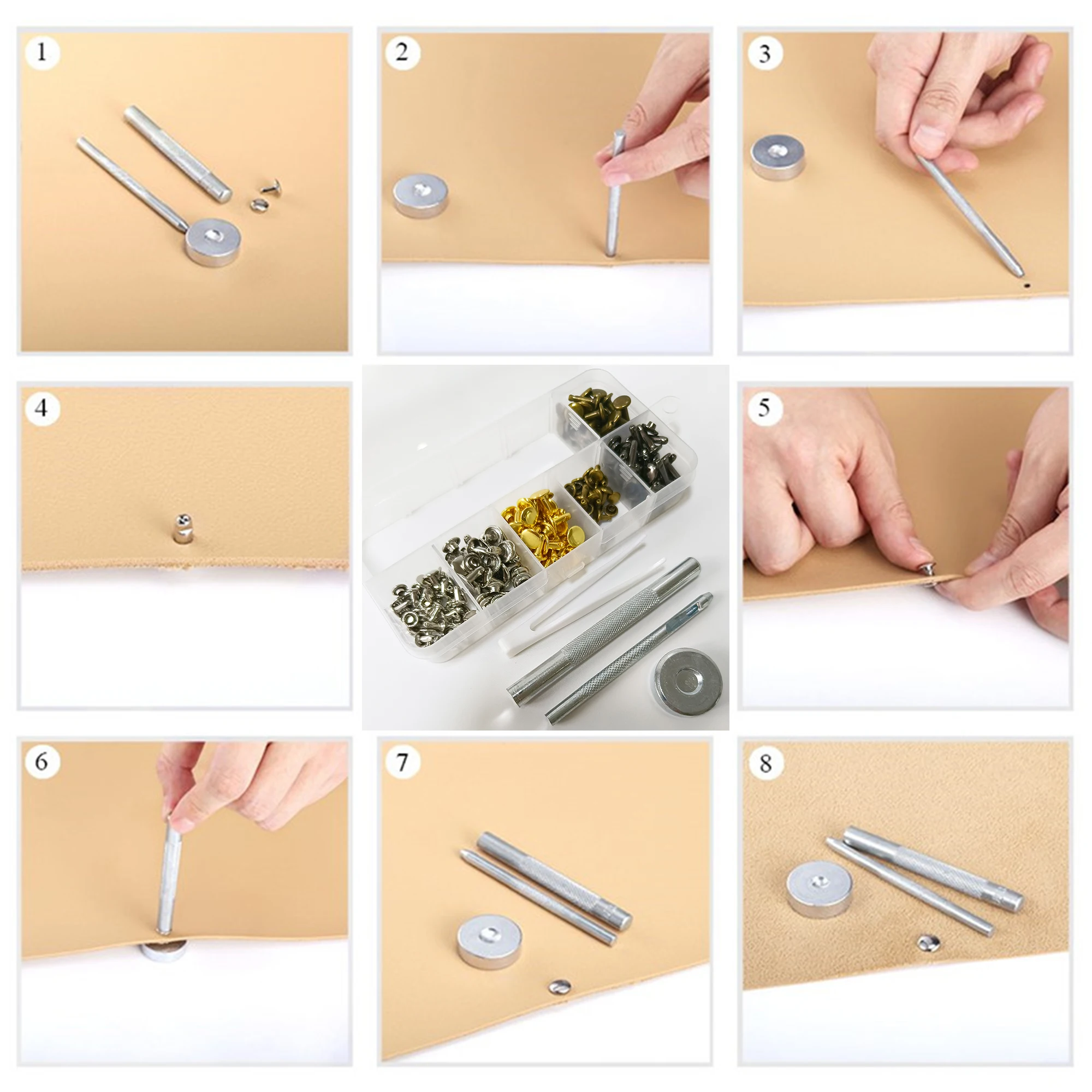 1

2

3

4

5

6

7

8