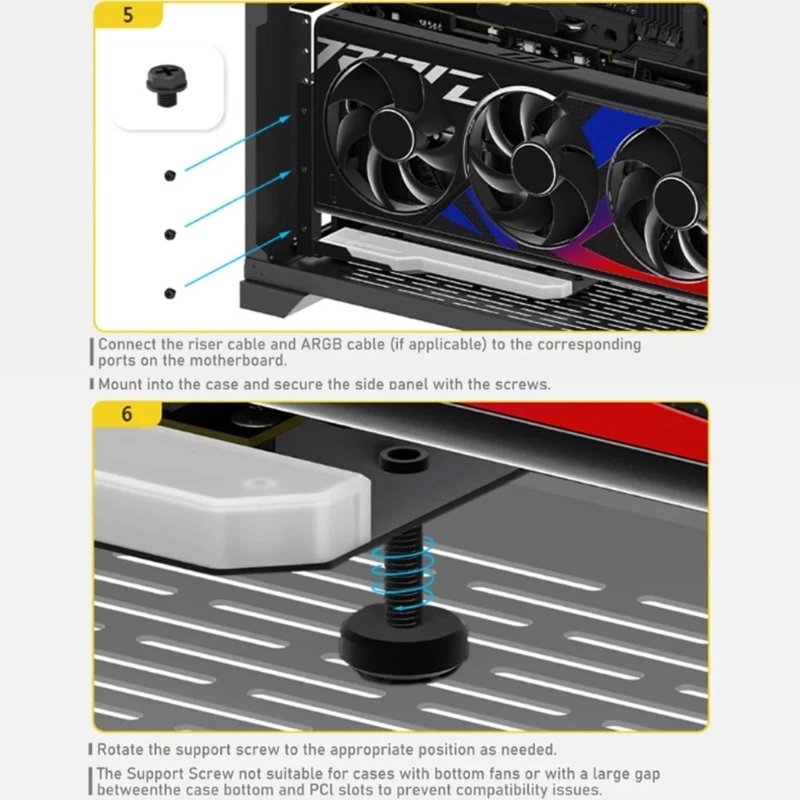 5

Connect the riser cable and ARGB cable (if applicable) to the corresponding ports on the motherboard.

Mount into the case and secure the side panel with the screws.

6

Rotate the support screw to the appropriate position as needed.

The Support Screw not suitable for cases with bottom fans or with a large gap betweenthe case bottom and PCI slots to prevent compatibility issues.