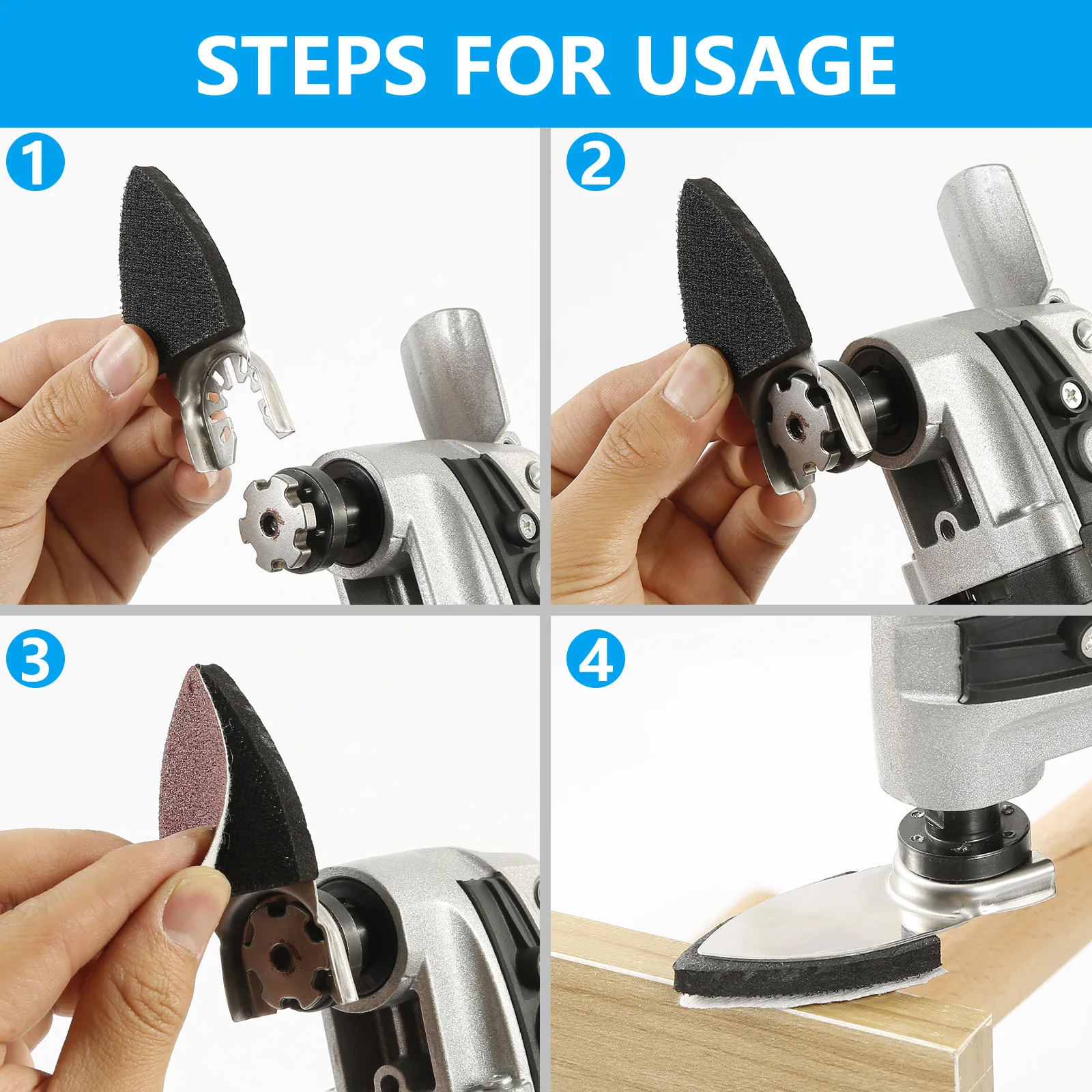 STEPS FOR USAGE

1

2

3

4