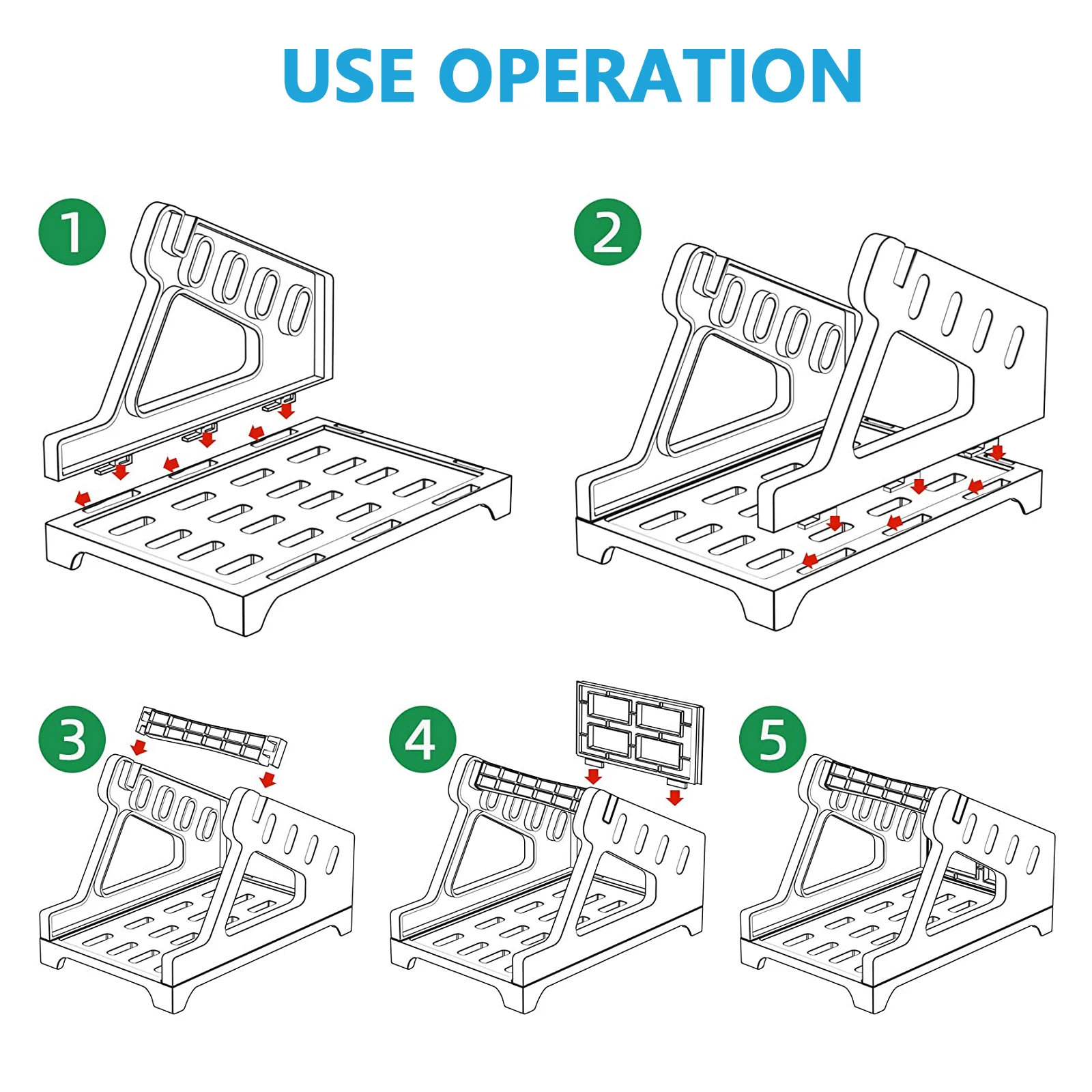 USE OPERATION

1

2

3

4

5