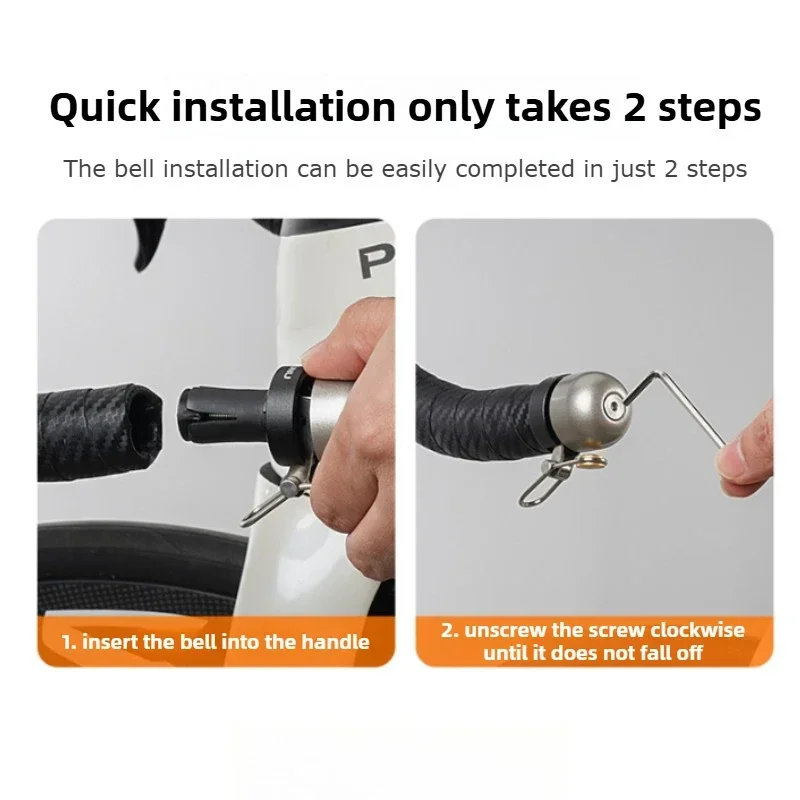 Quick installation only takes 2 steps

The bell installation can be easily completed in just 2 steps

P

1. insert the bell into the handle

2. unscrew the screw clockwise until it does not fall off