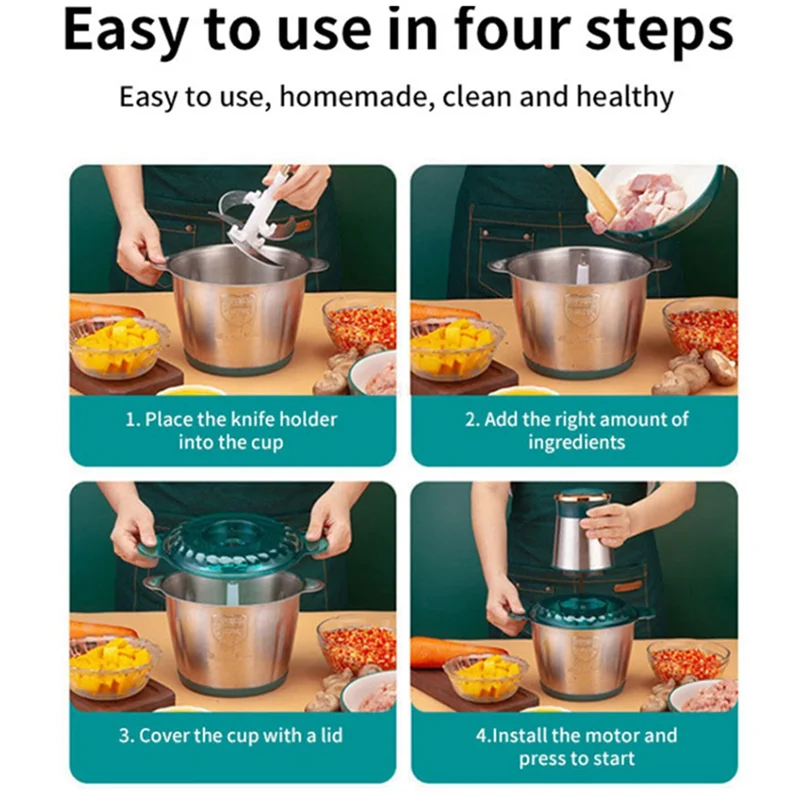 Easy to use in four steps

Easy to use, homemade, clean and healthy

1. Place the knife holder into the cup

2. Add the right amount of ingredients

3. Cover the cup with a lid

4.Install the motor and press to start