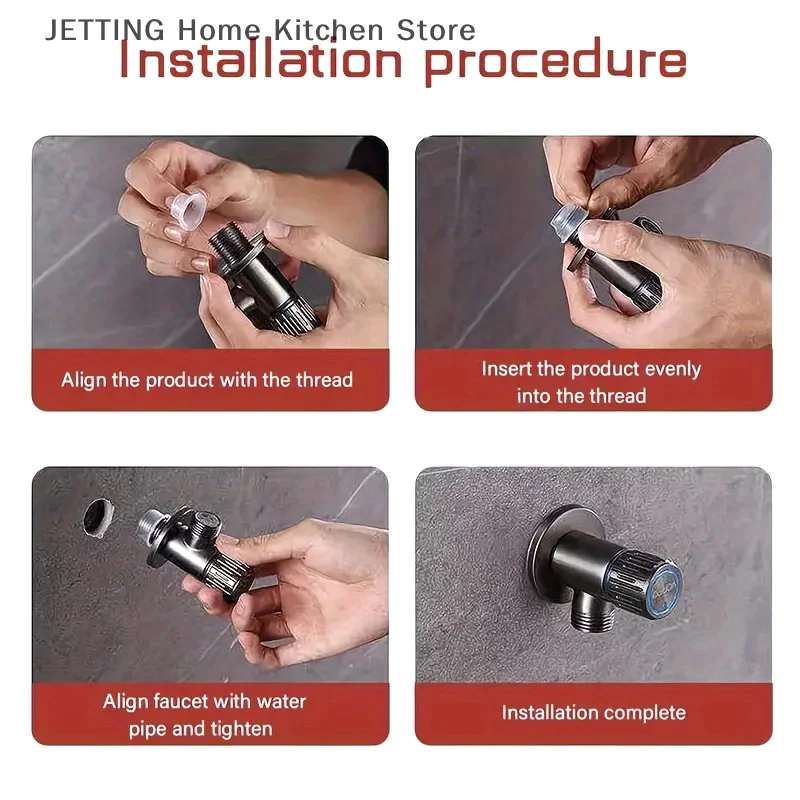 JETTING Home Kitchen Store

Installation procedure

Align the product with the thread

Insert the product evenly into the thread

Align faucet with water pipe and tighten

Installation complete