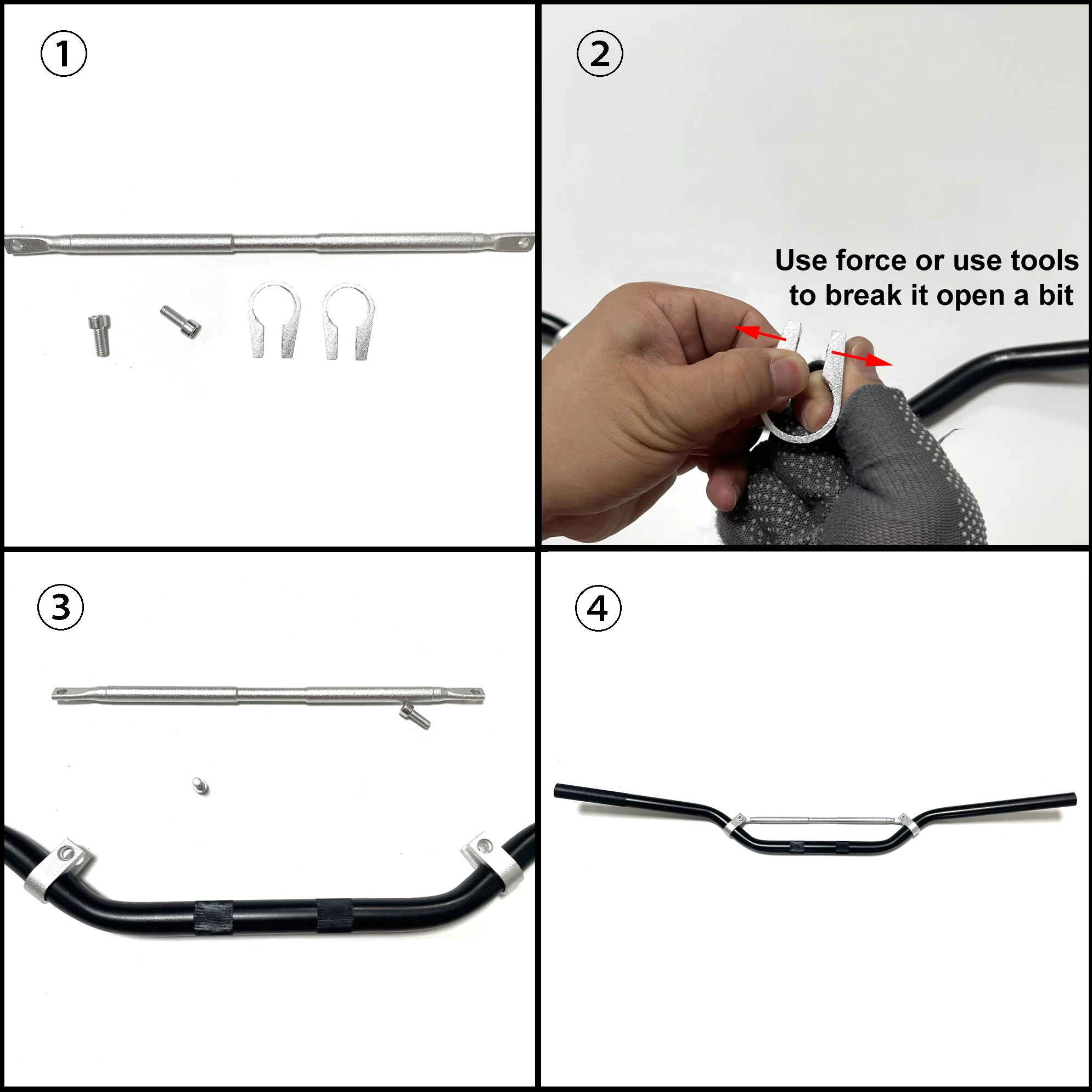 ①

②

Use force or use tools to break it open a bit

③

④